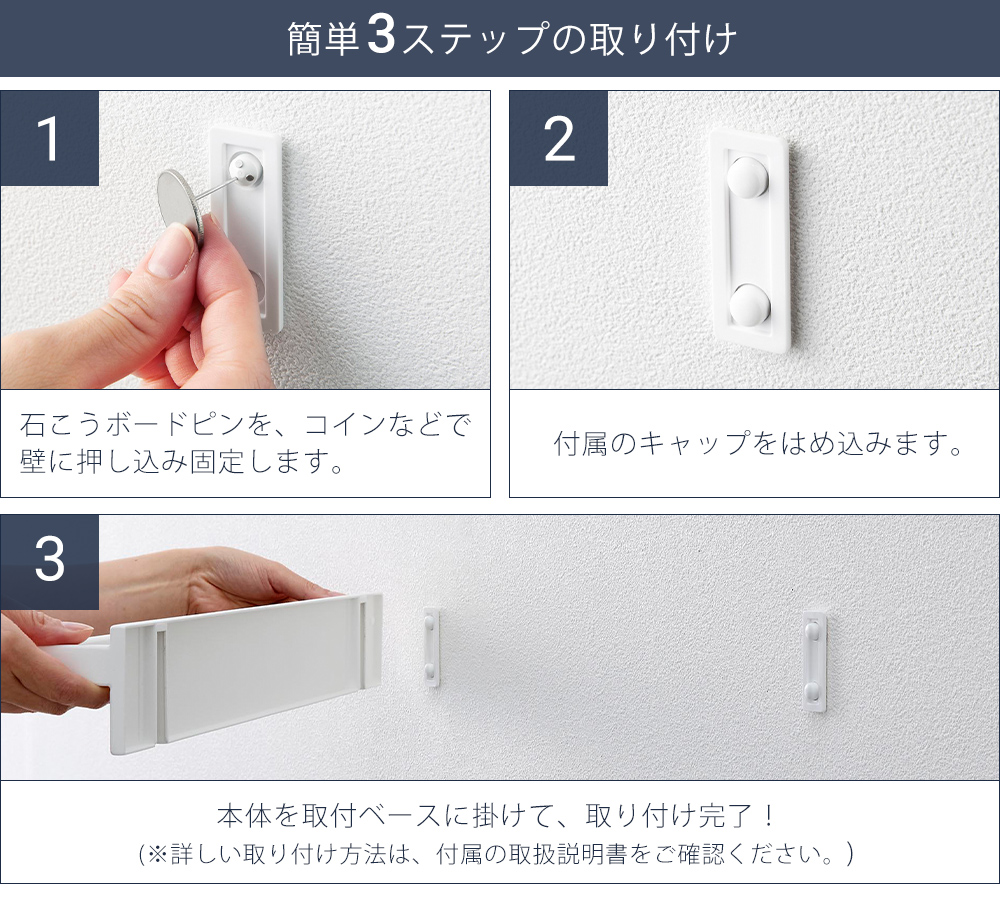 簡単3ステップの取り付け

1

石こうボードピンを、コインなどで壁に押し込み固定します。

2

付属のキャップをはめ込みます。

3

本体を取付ベースに掛けて、取り付け完了！
（※詳しい取り付け方法は、付属の取扱説明書をご確認ください。）