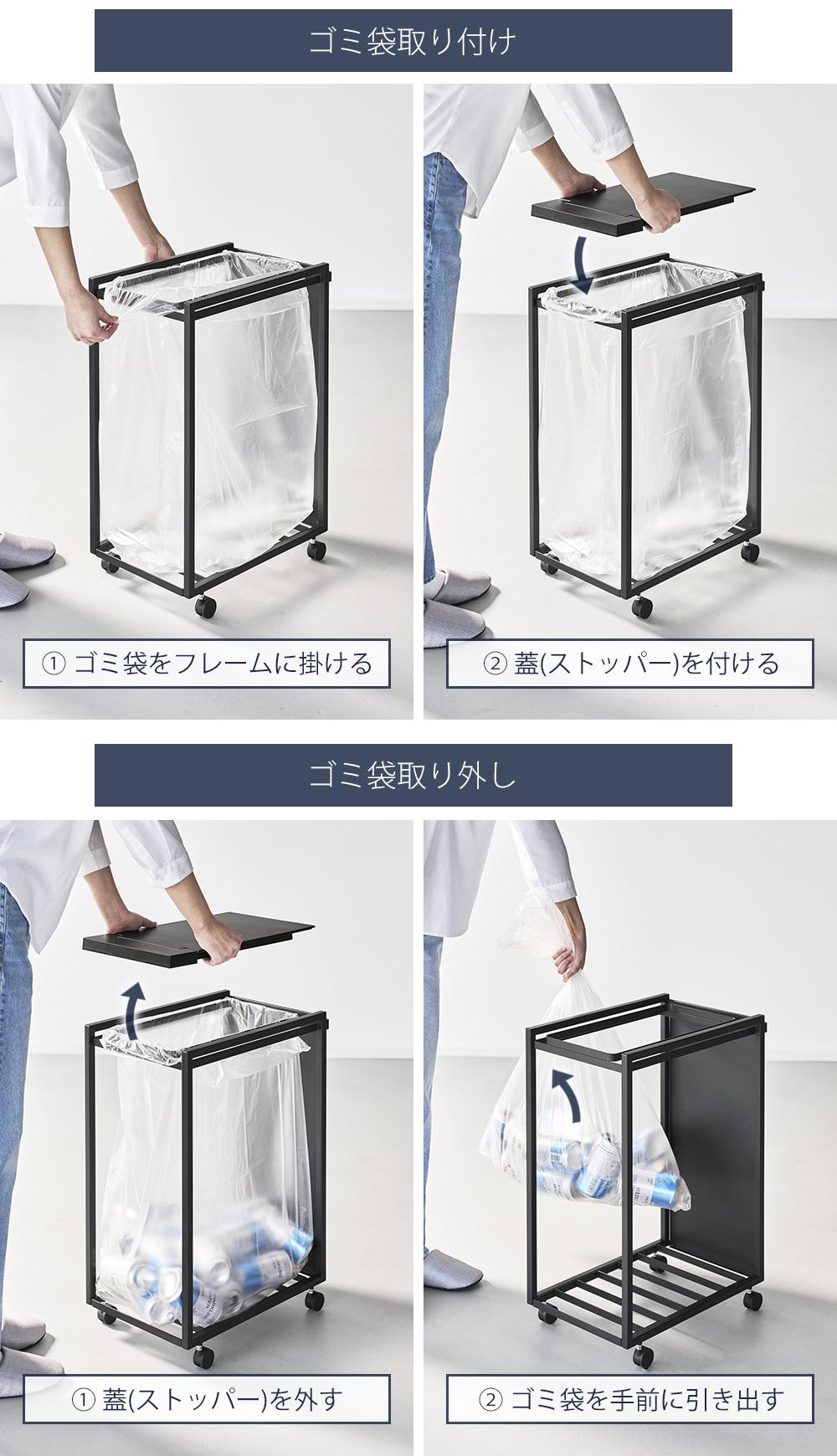 ゴミ袋取り付け

① ゴミ袋をフレームに掛ける

② 蓋(ストッパー)を付ける

ゴミ袋取り外し

① 蓋(ストッパー)を外す

② ゴミ袋を手前に引き出す