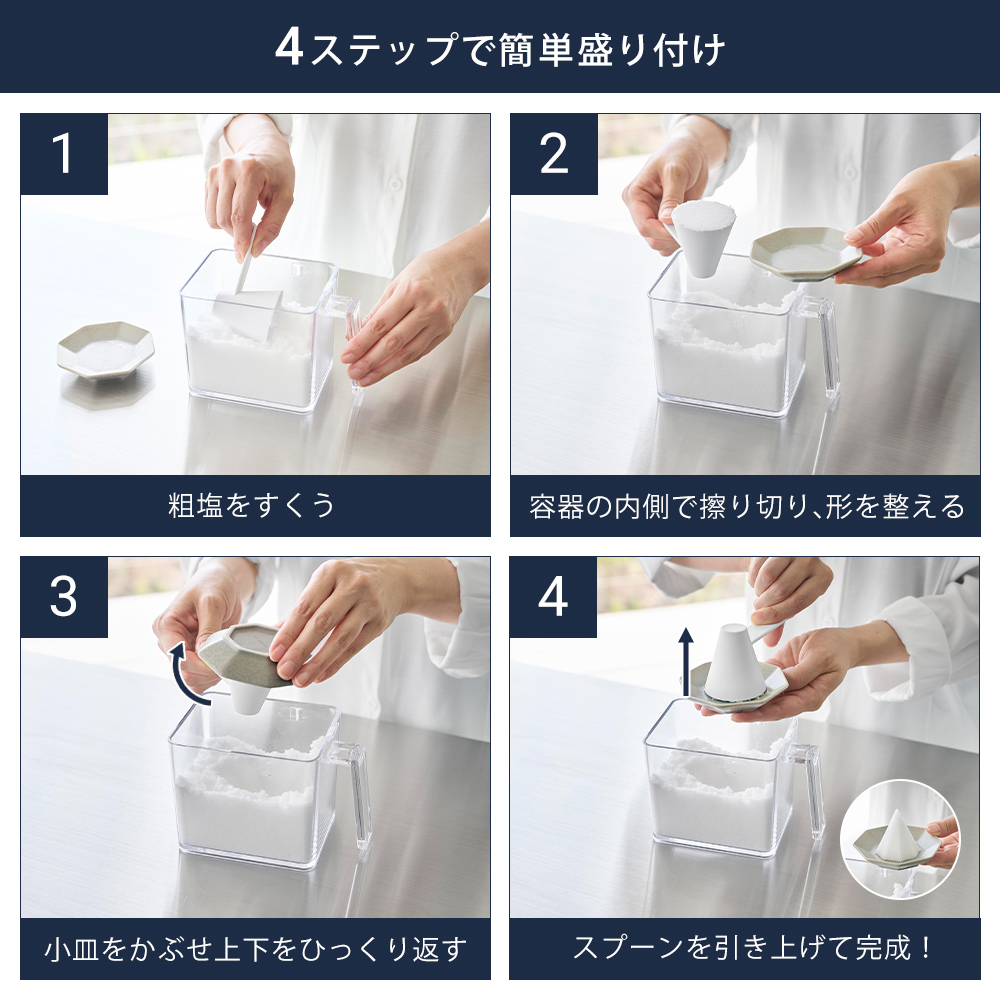 4ステップで簡単盛り付け

1

粗塩をすくう

2

容器の内側で擦り切り、形を整える

3

小皿をかぶせ上下をひっくり返す

4

スプーンを引き上げて完成！