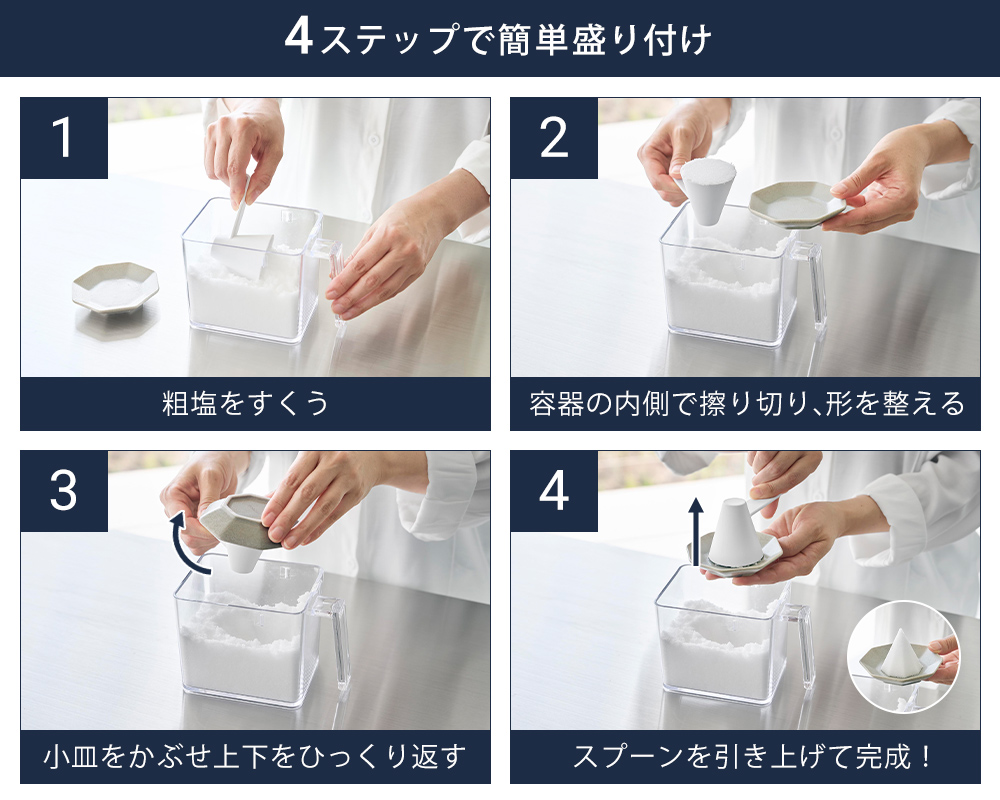 4ステップで簡単盛り付け

1

粗塩をすくう

2

容器の内側で擦り切り、形を整える

3

小皿をかぶせ上下をひっくり返す

4

スプーンを引き上げて完成！