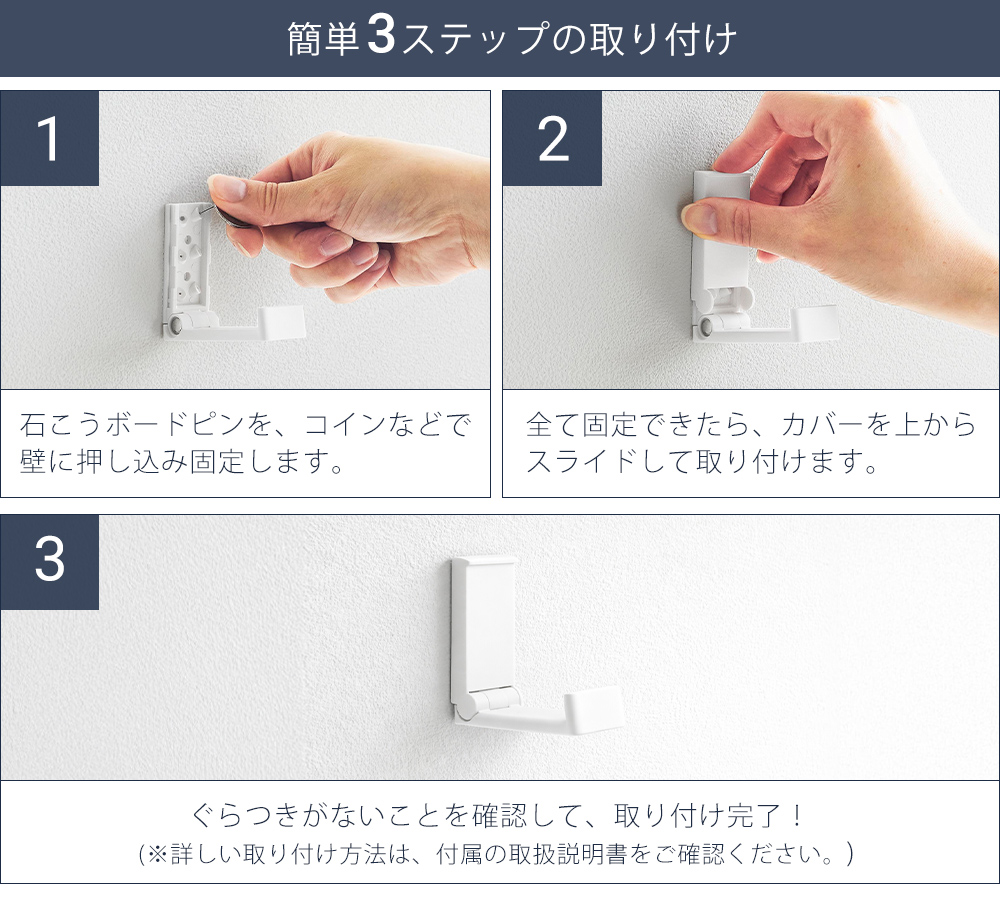 簡単3ステップの取り付け

1

石こうボードピンを、コインなどで壁に押し込み固定します。

2

全て固定できたら、カバーを上からスライドして取り付けます。

3

ぐらつきがないことを確認して、取り付け完了！
(※詳しい取り付け方法は、付属の取扱説明書をご確認ください。)