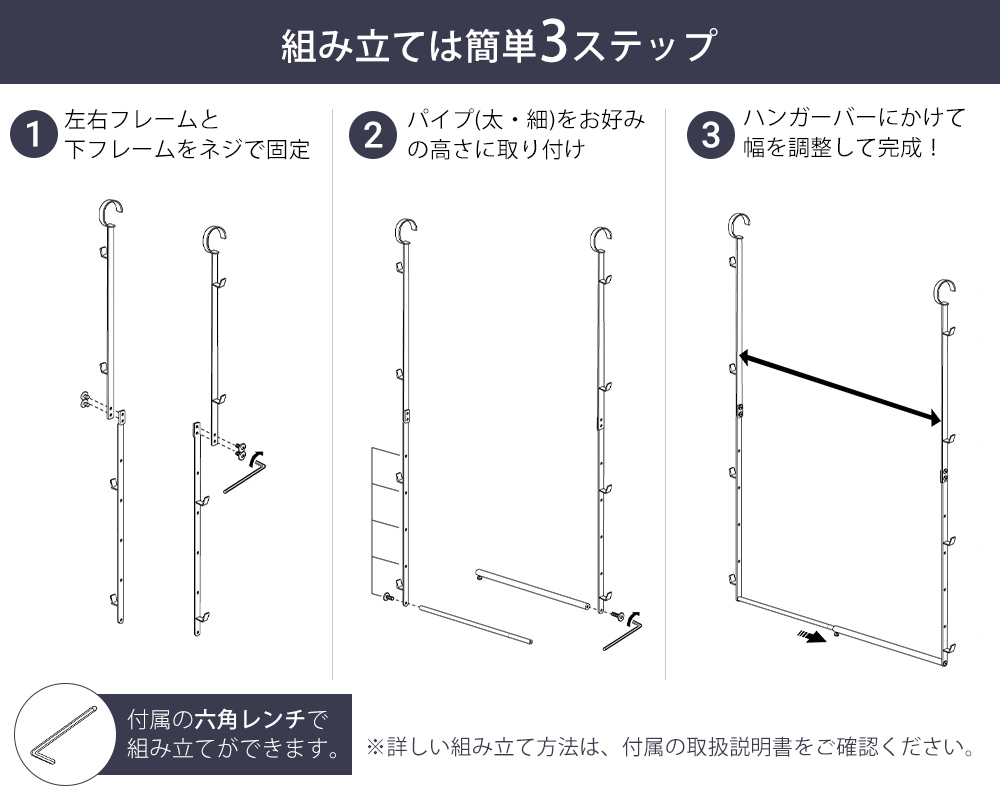 組み立ては簡単3ステップ

1 左右フレームと下フレームをネジで固定

2 パイプ(太・細)をお好みの高さに取り付け

3 ハンガーバーにかけて幅を調整して完成！

付属の六角レンチで組み立てができます。

※詳しい組み立て方法は、付属の取扱説明書をご確認ください。