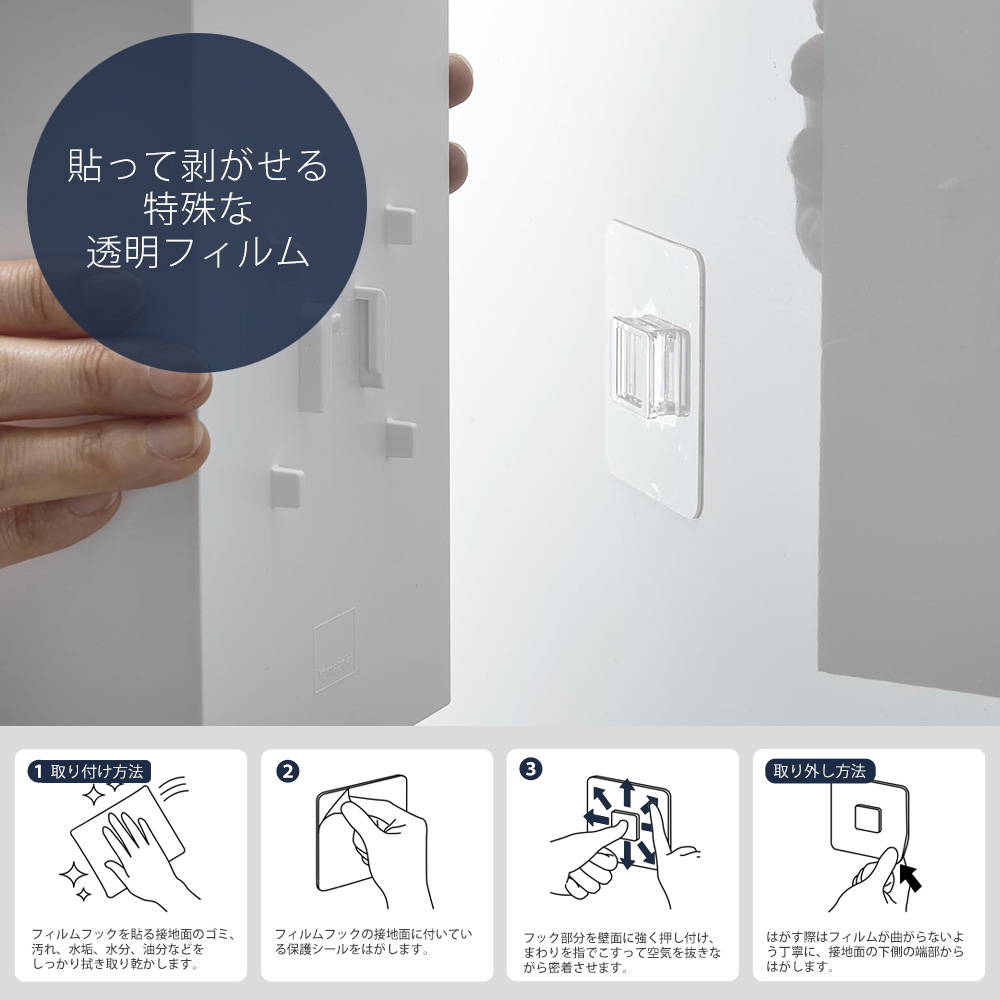 貼って剥がせる
特殊な
透明フィルム

1 取り付け方法

フィルムフックを貼る接地面のゴミ、汚れ、水垢、水分、油分などをしっかり拭き取り乾かします。

2

フィルムフックの接地面に付いている保護シールをはがします。

3

フック部分を壁面に強く押し付け、まわりを指でこすって空気を抜きながら密着させます。

取り外し方法

はがす際はフィルムが曲がらないよう丁寧に、接地面の下側の端部からはがします。