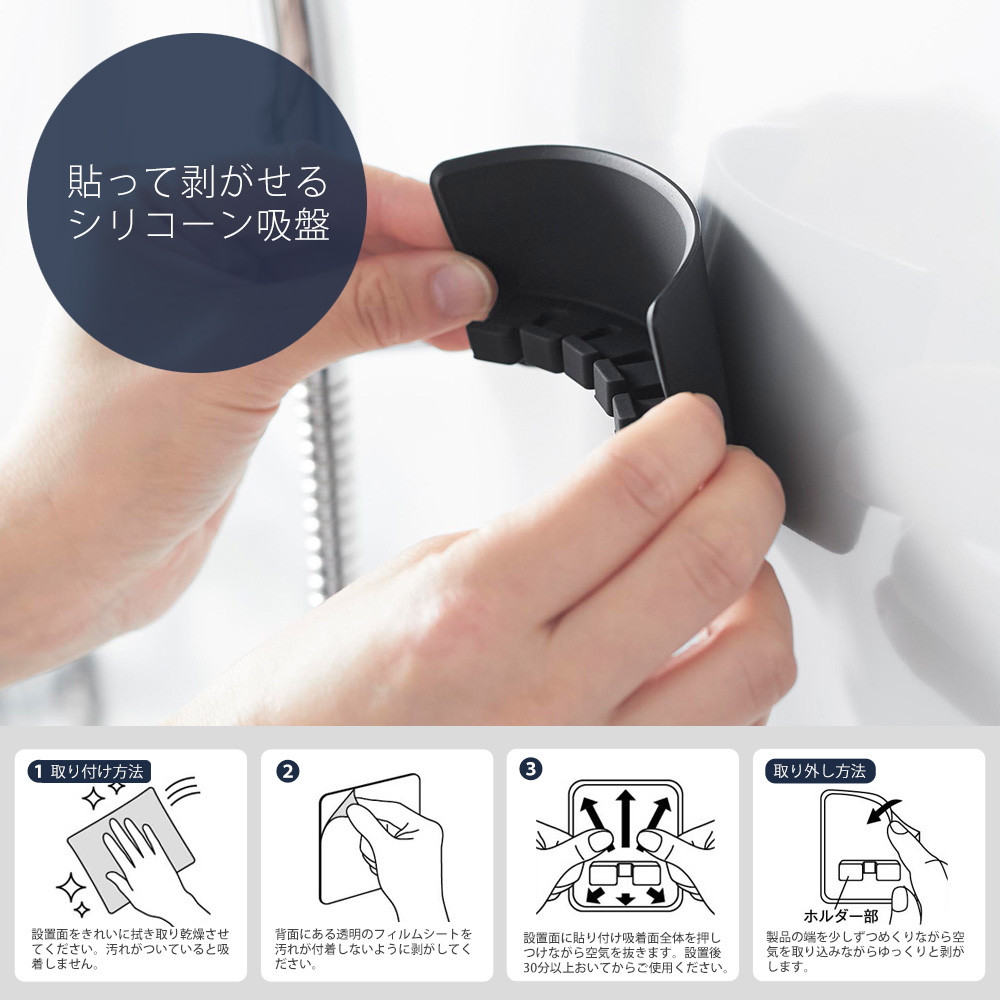 貼って剥がせる
シリコーン吸盤

1 取り付け方法

設置面をきれいに拭き取り乾燥させてください。汚れがついていると吸着しません。

2

背面にある透明のフィルムシートを汚れが付着しないように剥がしてください。

3

設置面に貼り付け吸着面全体を押しつけながら空気を抜きます。設置後30分以上おいてからご使用ください。

取り外し方法

ホルダー部

製品の端を少しずつめくりながら空気を取り込みながらゆっくりと剥がします。