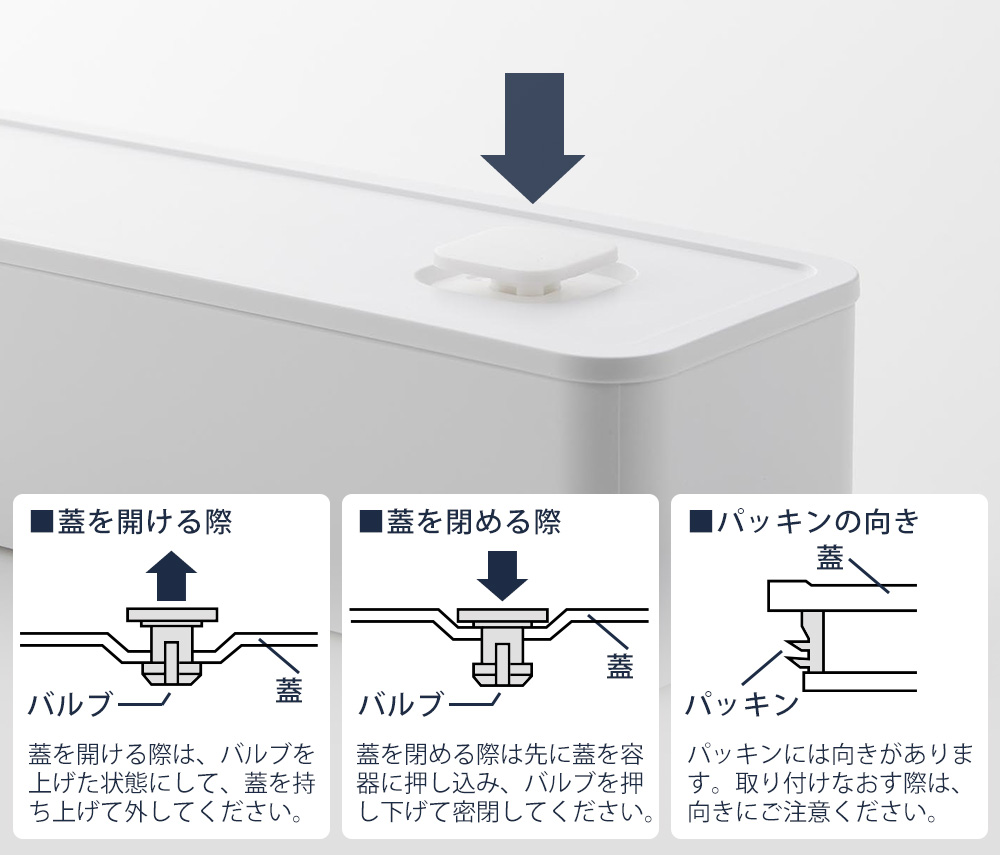 ■蓋を開ける際

バルブ

蓋

蓋を開ける際は、バルブを上げた状態にして、蓋を持ち上げて外してください。

■蓋を閉める際

バルブ

蓋

蓋を閉める際は先に蓋を容器に押し込み、バルブを押し下げて密閉してください。

■パッキンの向き

蓋

パッキン

パッキンには向きがあります。取り付けなおす際は、向きにご注意ください。