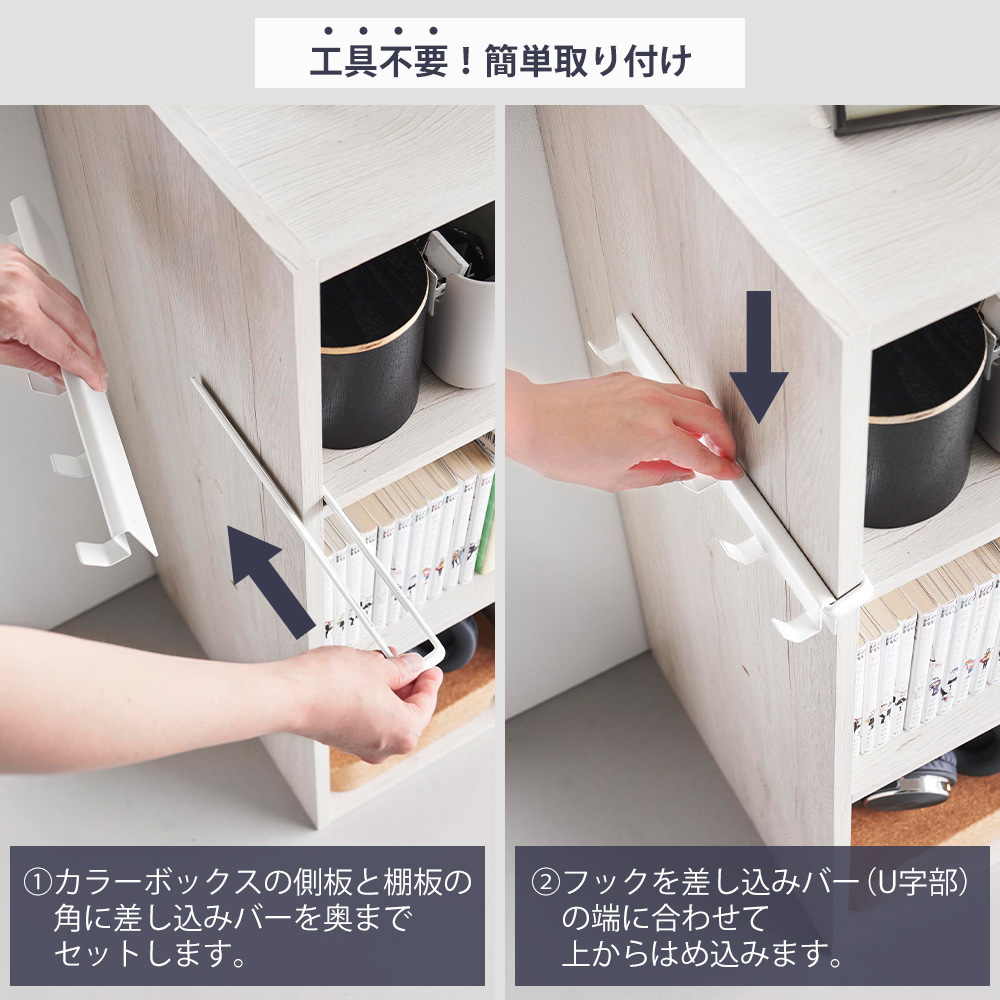 工具不要！簡単取り付け

①カラーボックスの側板と棚板の角に差し込みバーを奥までセットします。

②フックを差し込みバー（U字部）の端に合わせて上からはめ込みます。