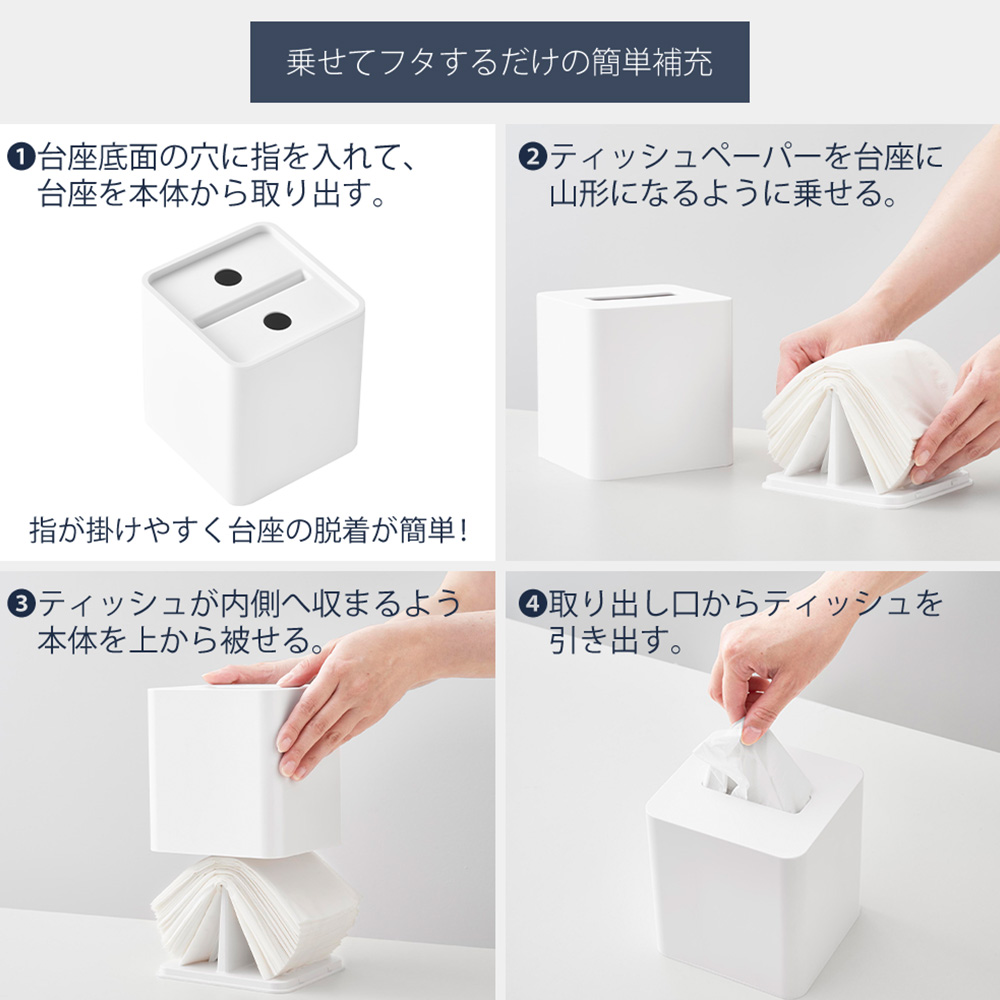 乗せてフタするだけの簡単補充

❶台座底面の穴に指を入れて、台座を本体から取り出す。

指が掛けやすく台座の脱着が簡単！

❷ティッシュペーパーを台座に山形になるように乗せる。

❸ティッシュが内側へ収まるよう本体を上から被せる。

❹取り出し口からティッシュを引き出す。