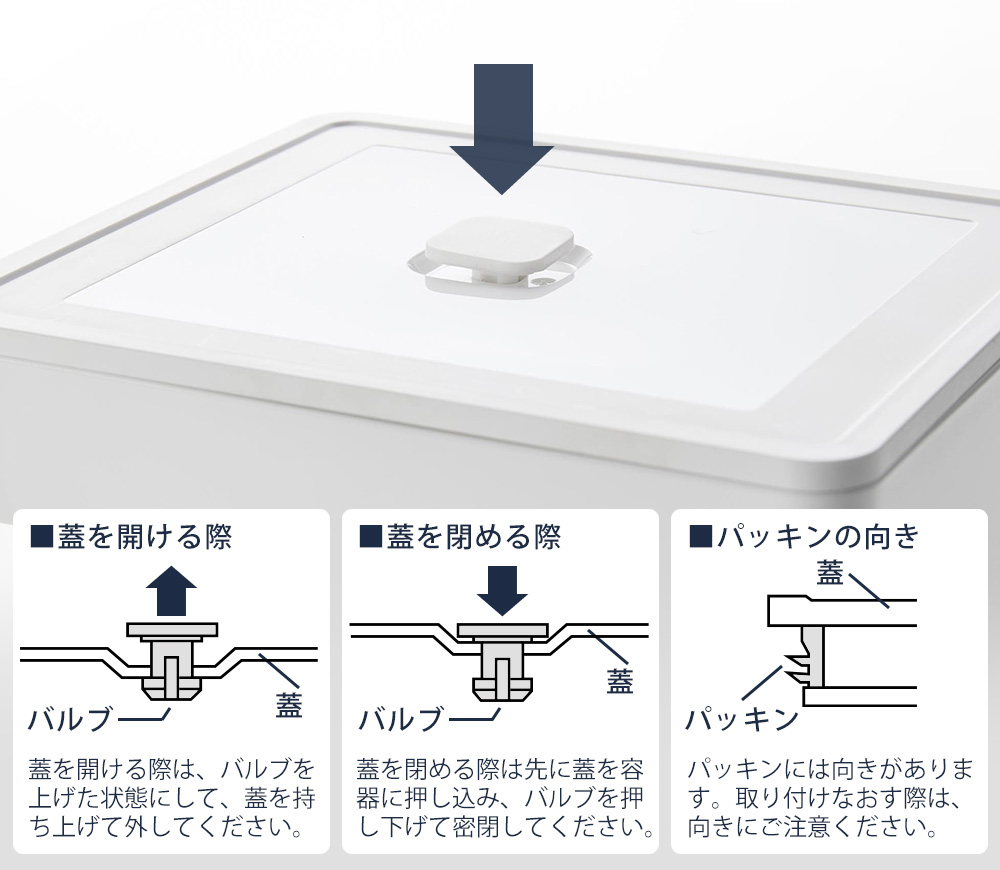 ■蓋を開ける際

バルブ

蓋

蓋を開ける際は、バルブを上げた状態にして、蓋を持ち上げて外してください。

■蓋を閉める際

バルブ

蓋

蓋を閉める際は先に蓋を容器に押し込み、バルブを押し下げて密閉してください。

■パッキンの向き

蓋

パッキン

パッキンには向きがあります。取り付けなおす際は、向きにご注意ください。