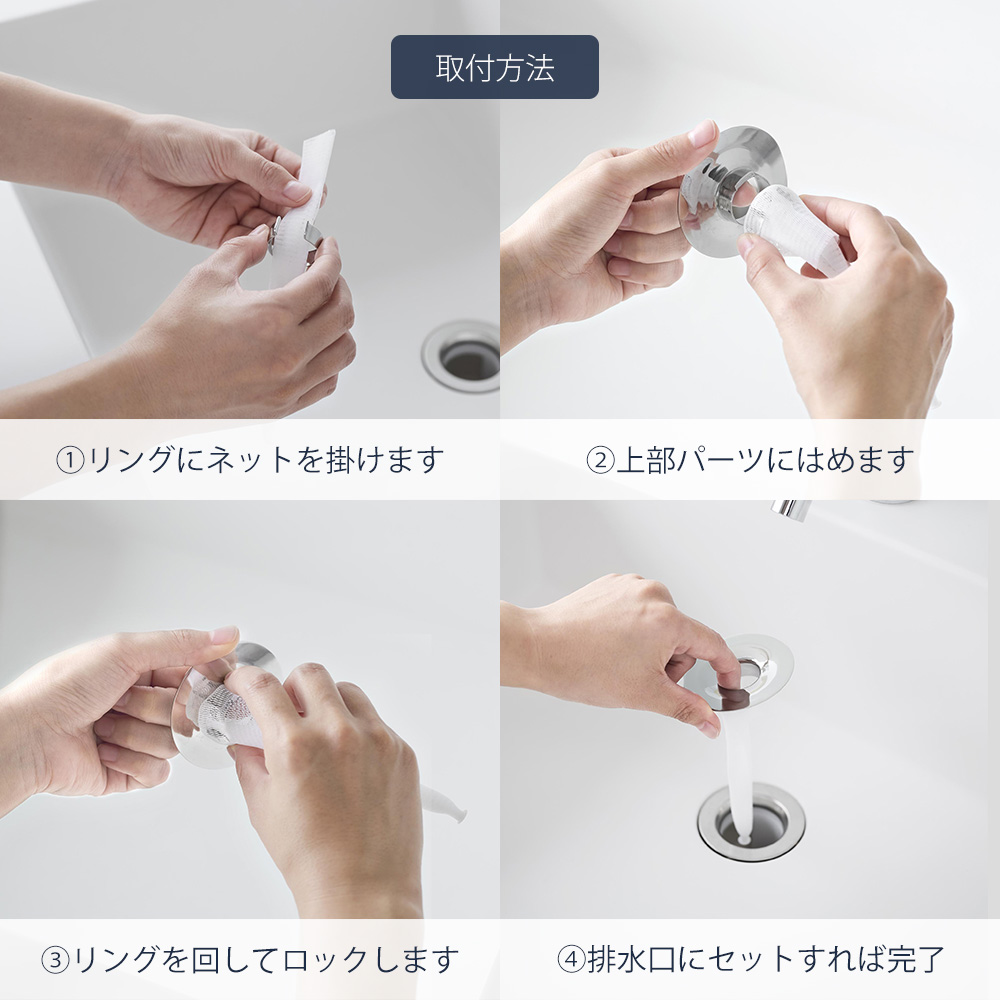 取付方法

①リングにネットを掛けます

②上部パーツにはめます

③リングを回してロックします

④排水口にセットすれば完了