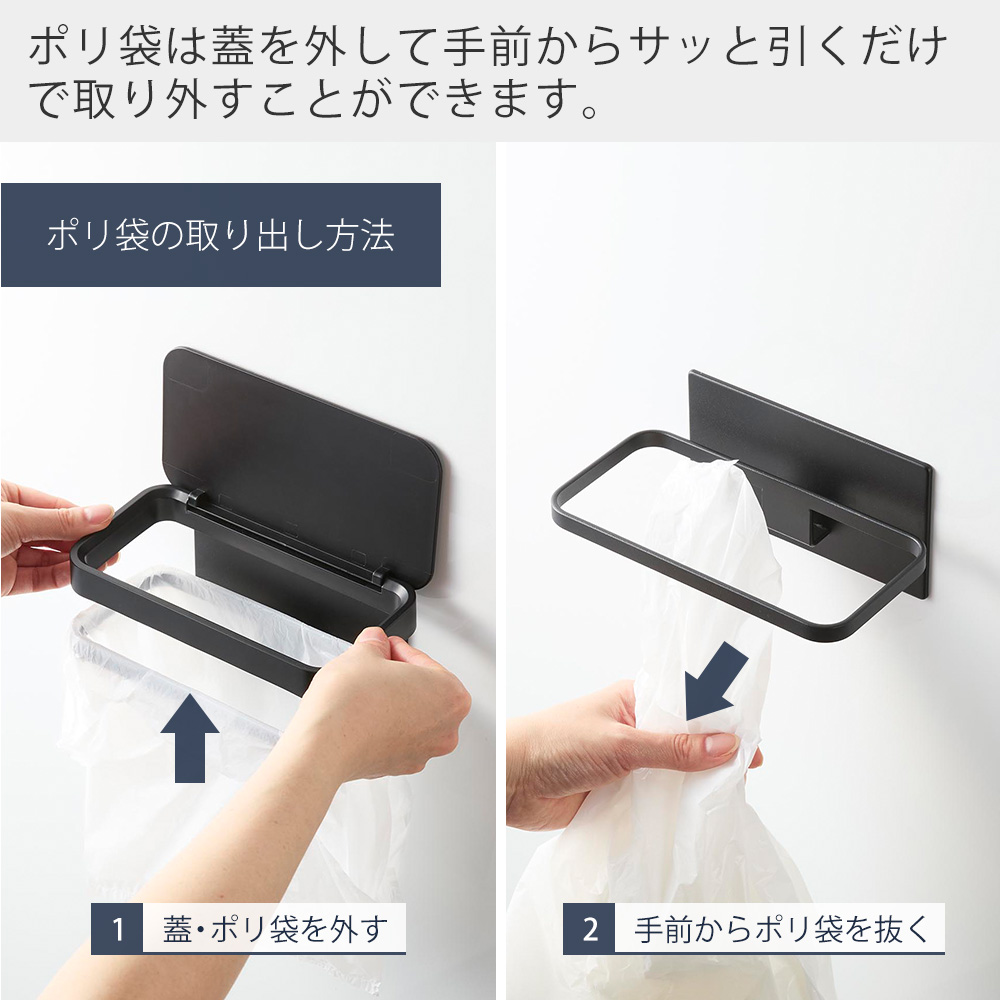 ポリ袋は蓋を外して手前からサッと引くだけで取り外すことができます。

ポリ袋の取り出し方法

1 蓋・ポリ袋を外す

2 手前からポリ袋を抜く