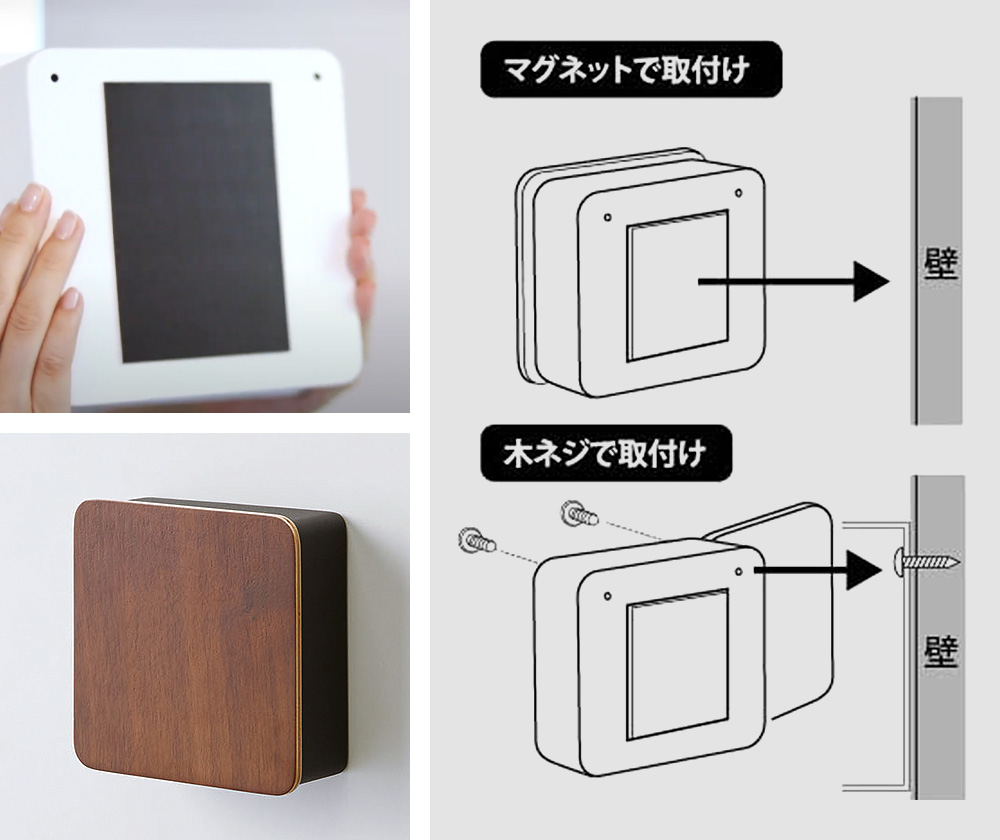 マグネットで取付け

壁

木ネジで取付け

壁