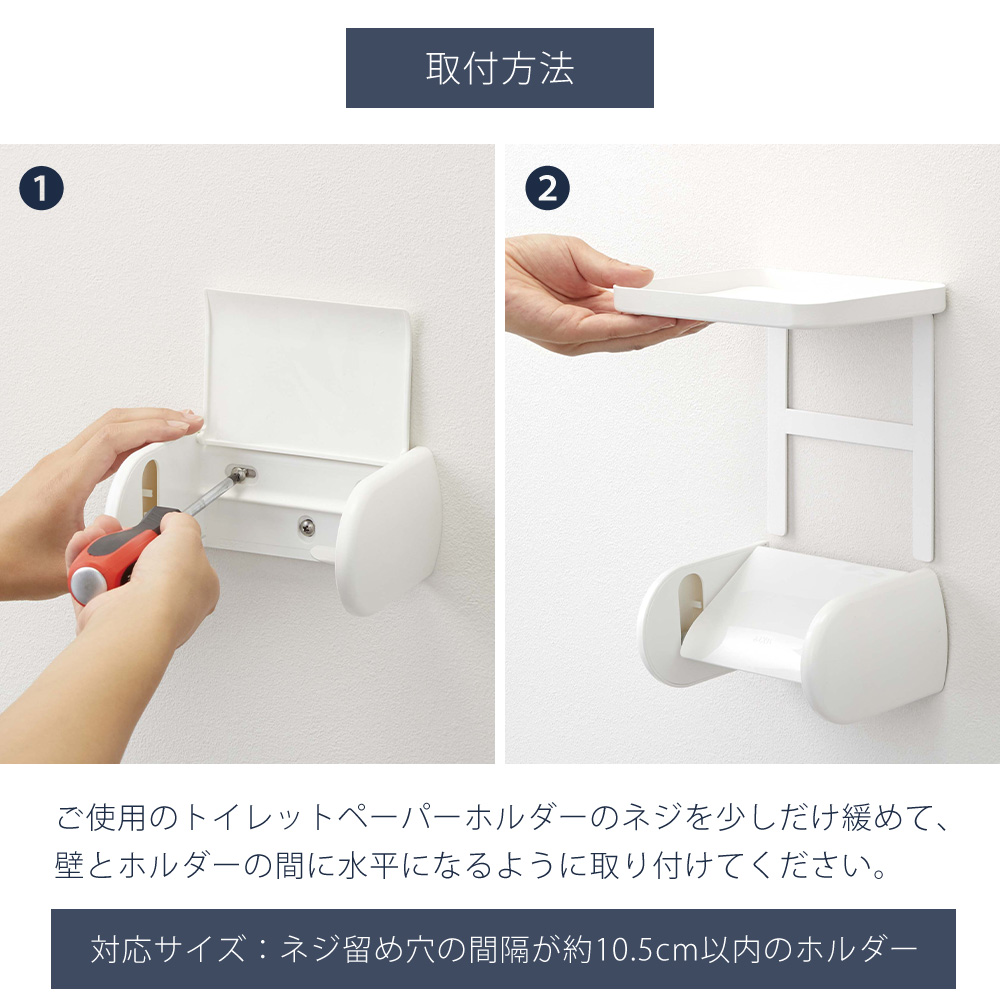 取付方法

1

2

ご使用のトイレットペーパーホルダーのネジを少しだけ緩めて、壁とホルダーの間に水平になるように取り付けてください。

対応サイズ：ネジ留め穴の間隔が約10.5cm以内のホルダー