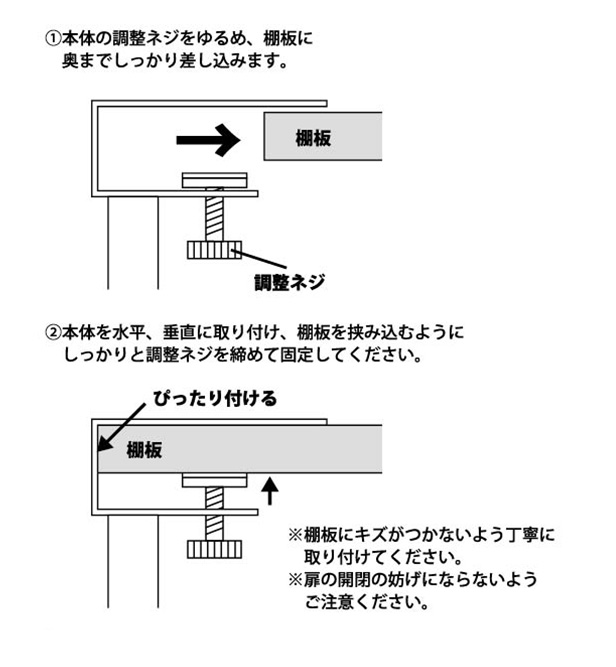 ①本体の調整ネジをゆるめ、棚板に奥までしっかり差し込みます。

棚板

調整ネジ

②本体を水平、垂直に取り付け、棚板を挟み込むようにしっかりと調整ネジを締めて固定してください。

ぴったり付ける

棚板

※棚板にキズがつかないよう丁寧に取り付けてください。
※扉の開閉の妨げにならないようご注意ください。