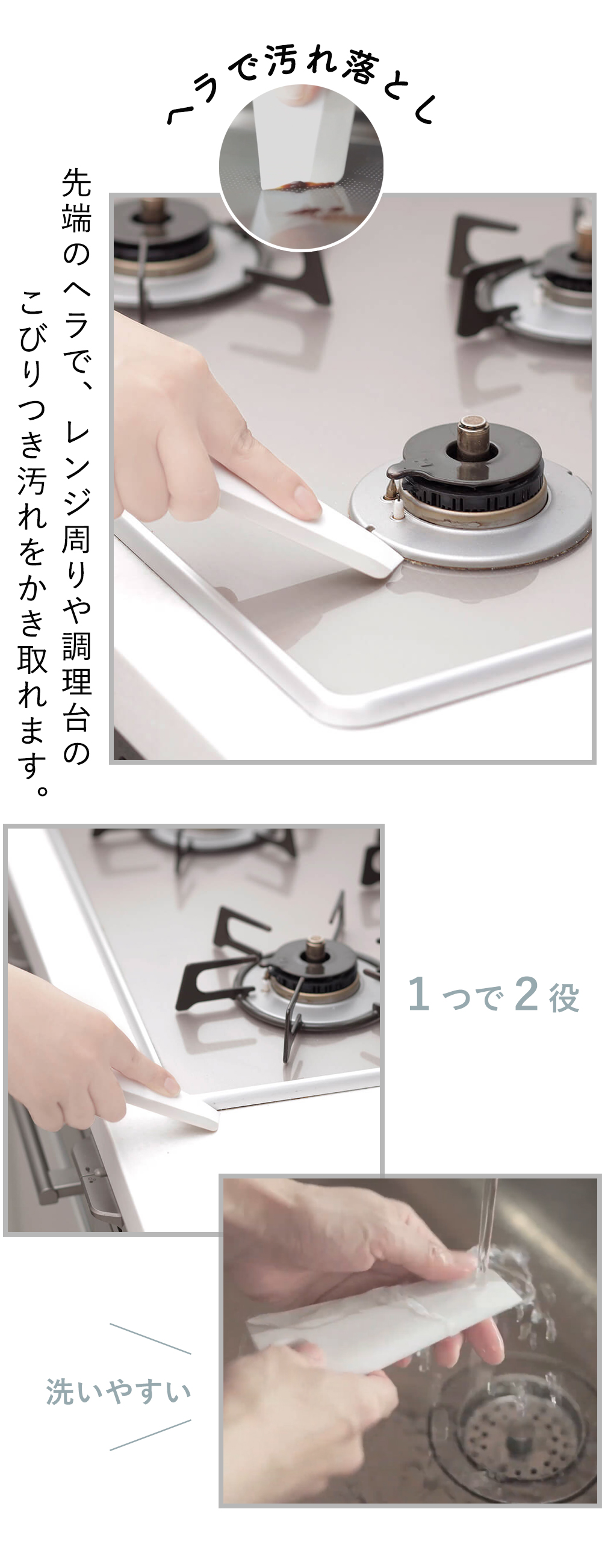 ヘラで汚れ落とし

先端のヘラで、レンジ周りや調理台のこびりつき汚れをかき取れます。

1つで2役

洗いやすい