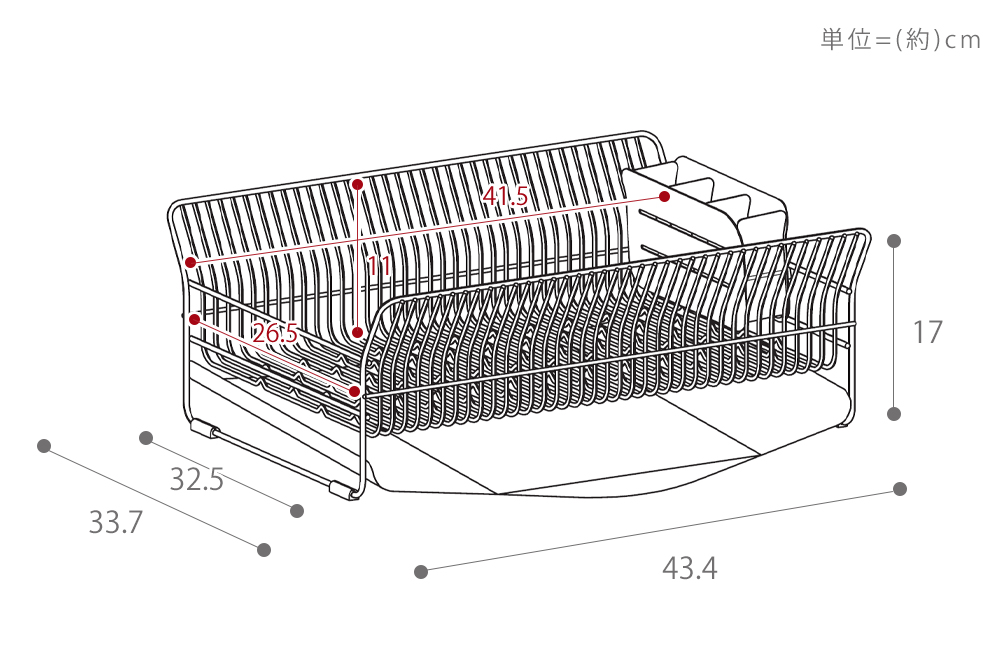 単位=(約)cm

41.5

11

26.5

17

32.5

33.7

43.4