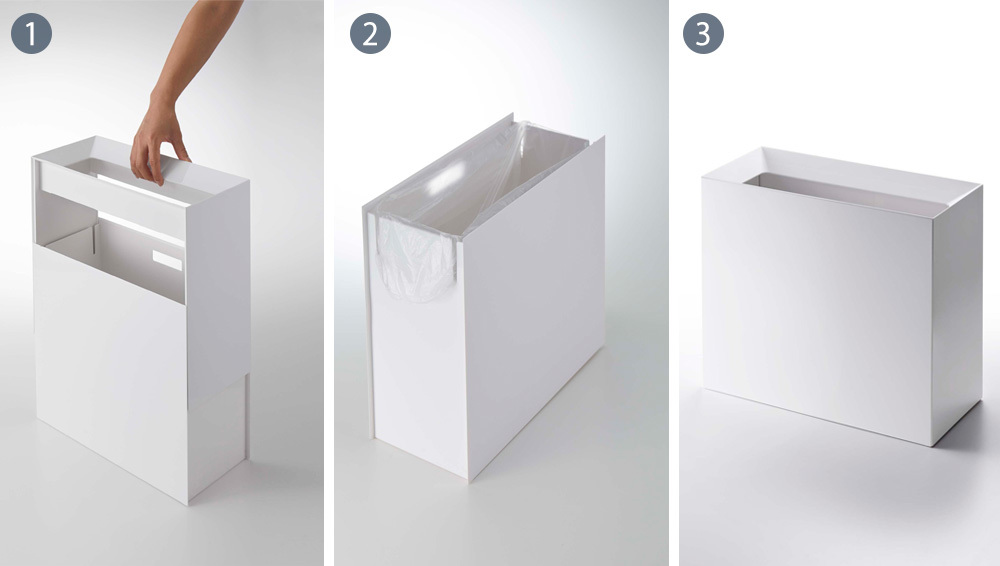 1
2
3