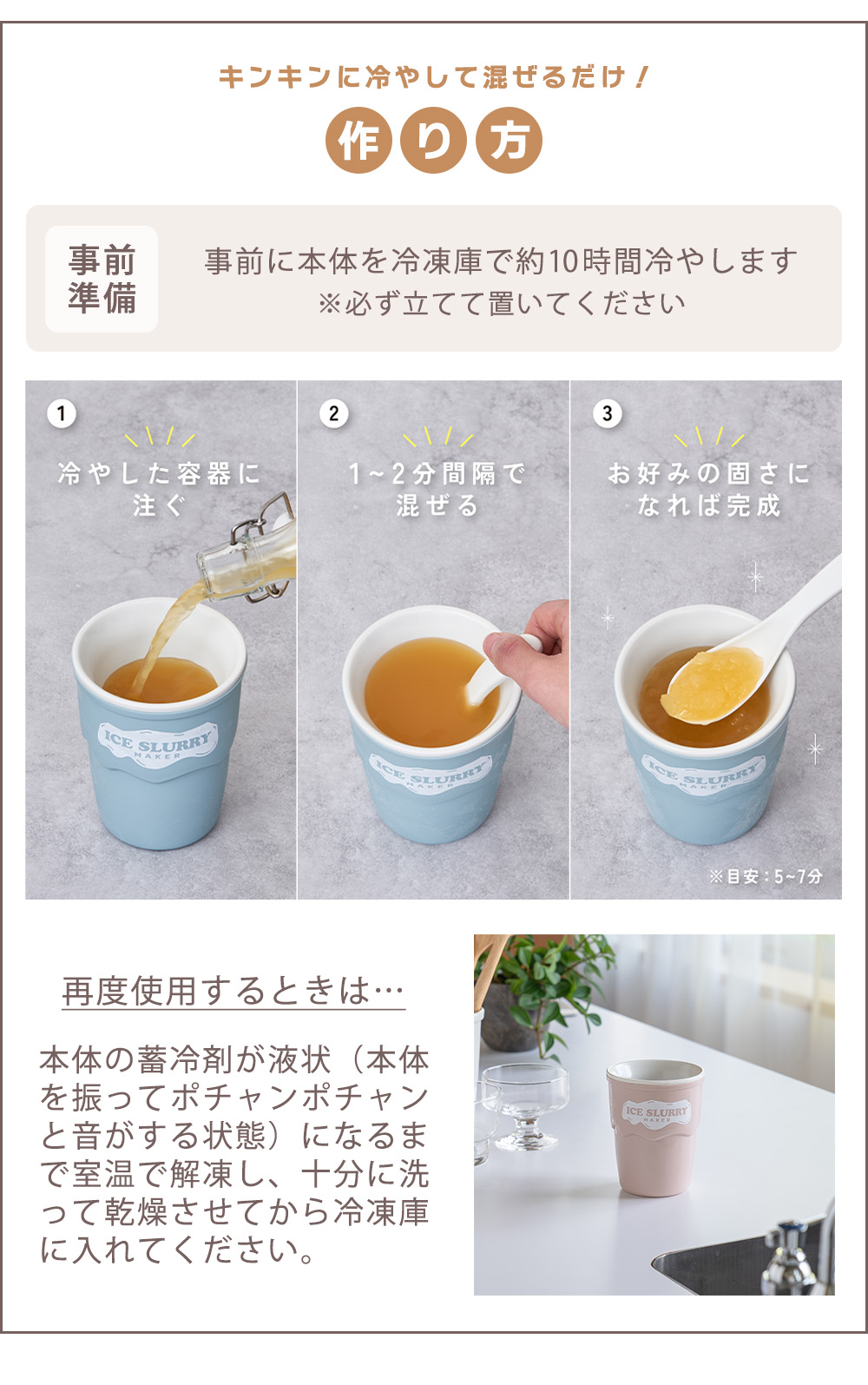 キンキンに冷やして混ぜるだけ！

作り方

事前準備

事前に本体を冷凍庫で約10時間冷やします
※必ず立てて置いてください

1
冷やした容器に注ぐ

ICE SLURRY MAKER

2
1~2分間隔で混ぜる

ICE SLURRY MAKER

3
お好みの固さになれば完成

ICE SLURRY MAKER

※目安：5~7分

再度使用するときは…

本体の蓄冷剤が液状（本体を振ってポチャンポチャンと音がする状態）になるまで室温で解凍し、十分に洗って乾燥させてから冷凍庫に入れてください。

ICE SLURRY MAKER