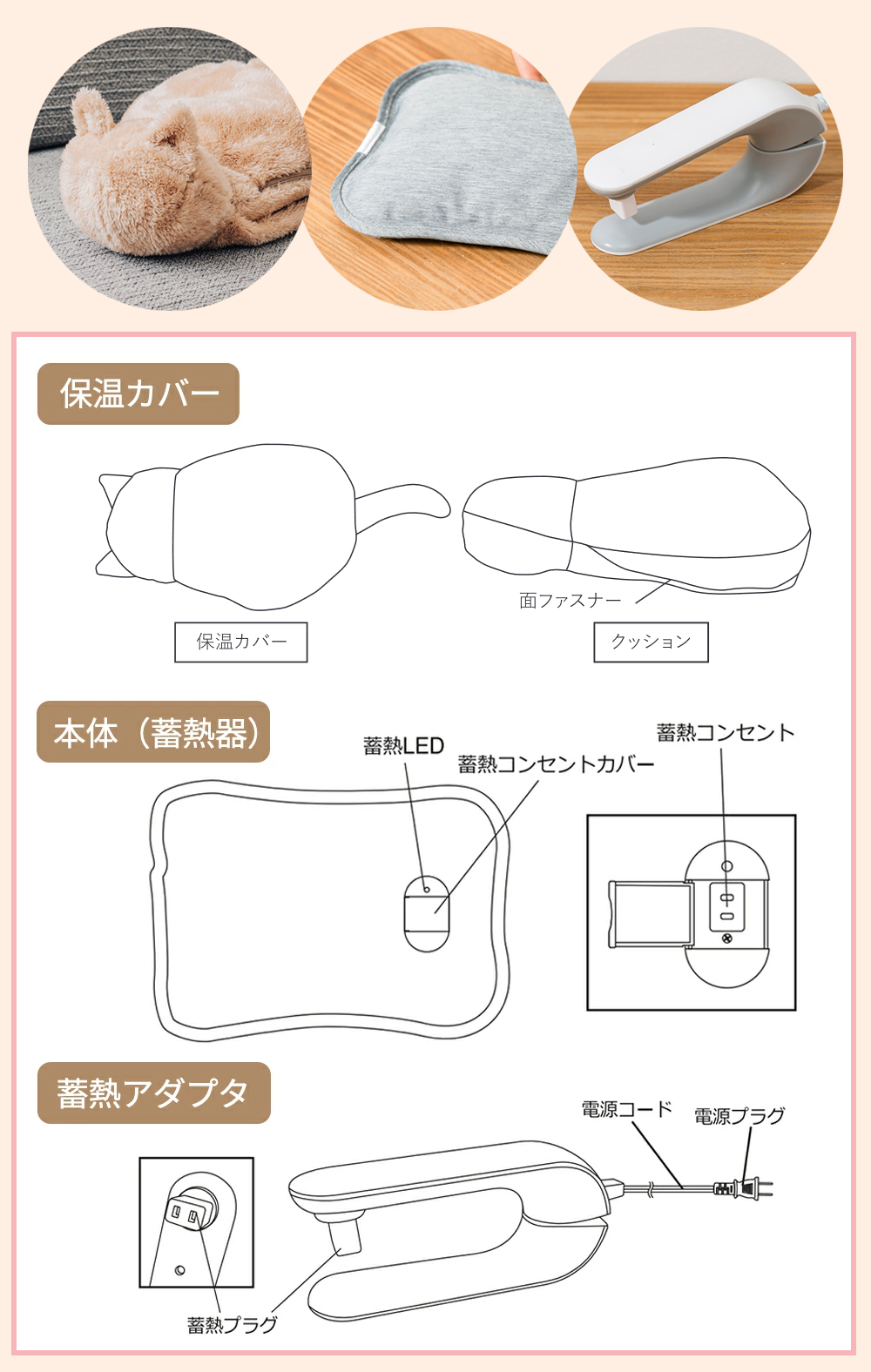 保温カバー

面ファスナー

保温カバー

クッション

本体（蓄熱器）

蓄熱LED

蓄熱コンセントカバー

蓄熱コンセント

蓄熱アダプタ

電源コード

電源プラグ

蓄熱プラグ