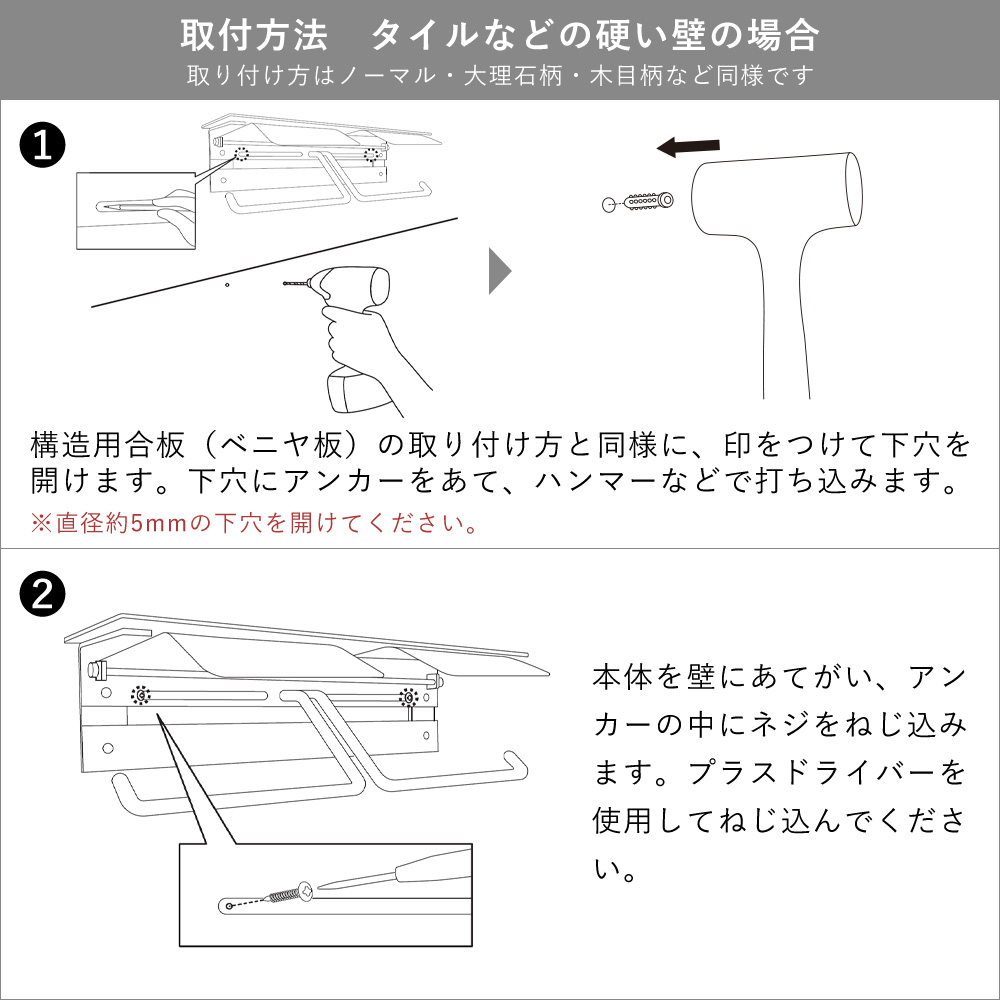 取付方法　タイルなどの硬い壁の場合

取り付け方はノーマル・大理石柄・木目柄など同様です

❶

構造用合板（ベニヤ板）の取り付け方と同様に、印をつけて下穴を開けます。下穴にアンカーをあて、ハンマーなどで打ち込みます。

※直径約5mmの下穴を開けてください。

❷

本体を壁にあてがい、アンカーの中にネジをねじ込みます。プラスドライバーを使用してねじ込んでください。