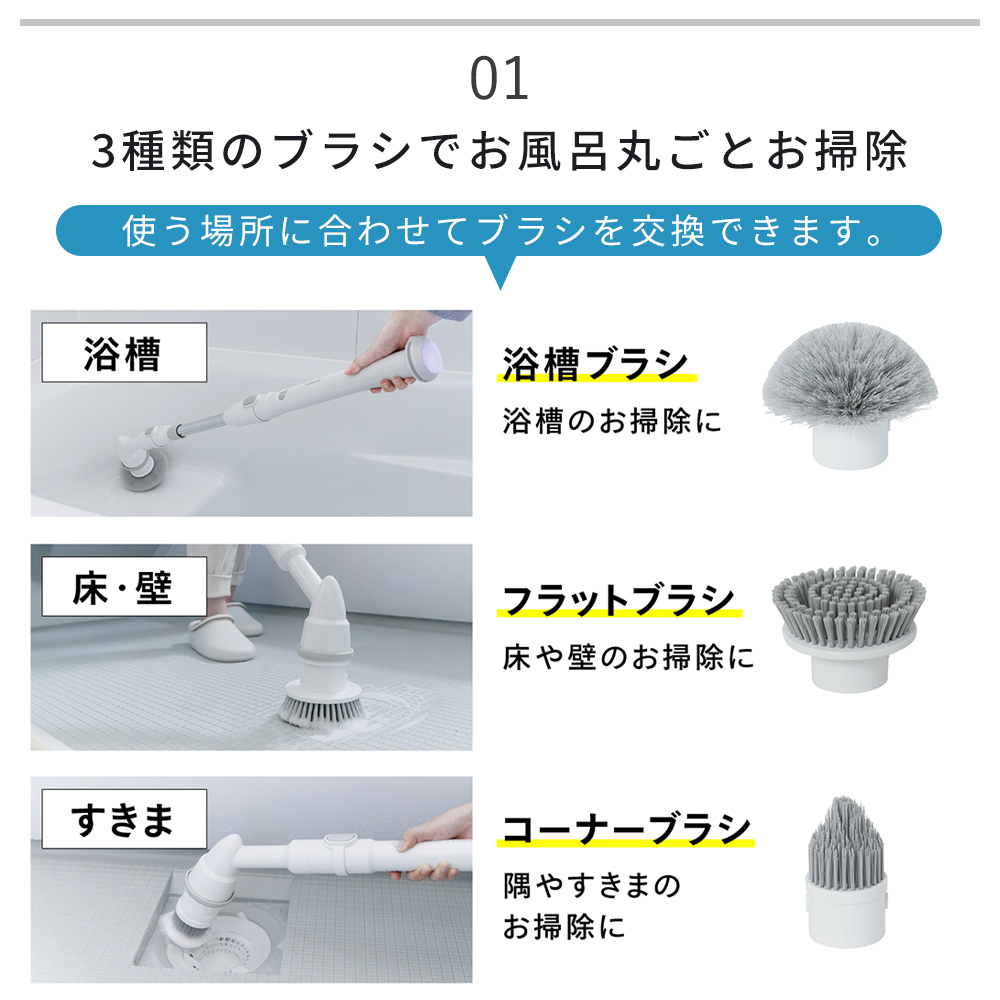 01

3種類のブラシでお風呂丸ごとお掃除

使う場所に合わせてブラシを交換できます。

浴槽

浴槽ブラシ

浴槽のお掃除に

床・壁

フラットブラシ

床や壁のお掃除に

すきま

コーナーブラシ

隅やすきまのお掃除に