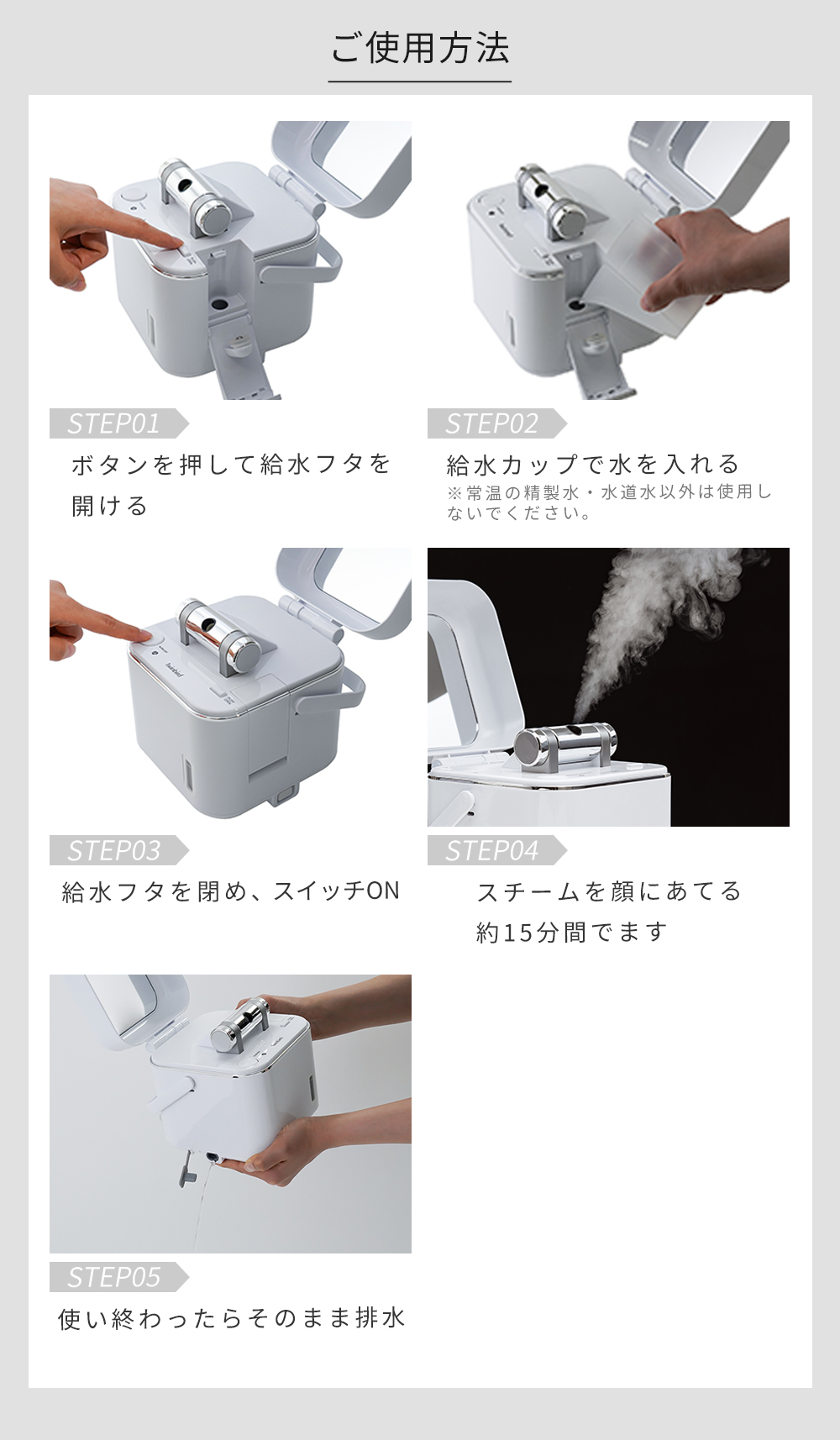 ご使用方法

STEP01

ボタンを押して給水フタを開ける

STEP02

給水カップで水を入れる

※常温の精製水・水道水以外は使用しないでください。

STEP03

給水フタを閉め、スイッチON

STEP04

スチームを顔にあてる
約15分間でます

STEP05

使い終わったらそのまま排水