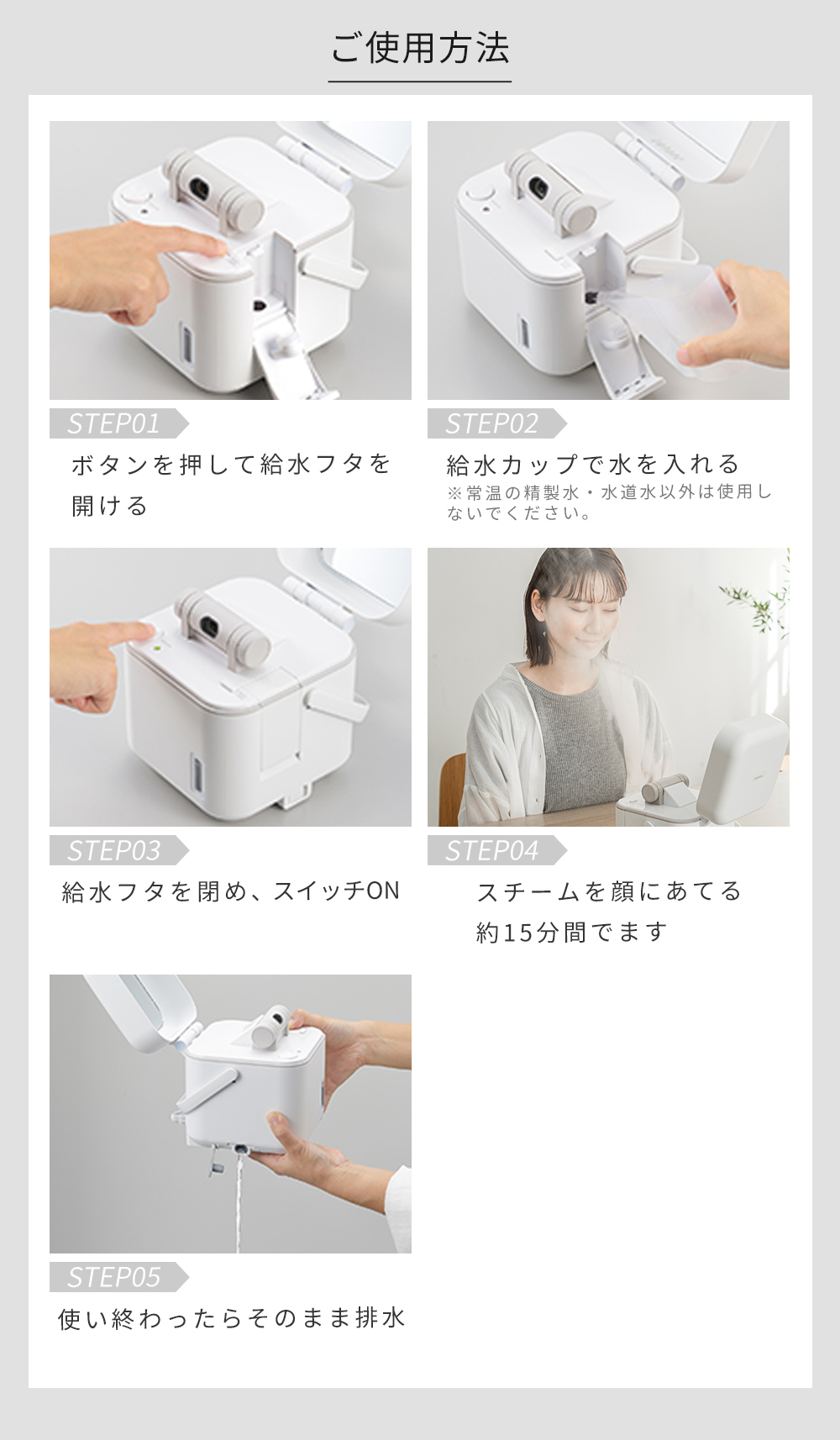 ご使用方法

STEP01
ボタンを押して給水フタを開ける

STEP02
給水カップで水を入れる
※常温の精製水・水道水以外は使用しないでください。

STEP03
給水フタを閉め、スイッチON

STEP04
スチームを顔にあてる
約15分間でます

STEP05
使い終わったらそのまま排水