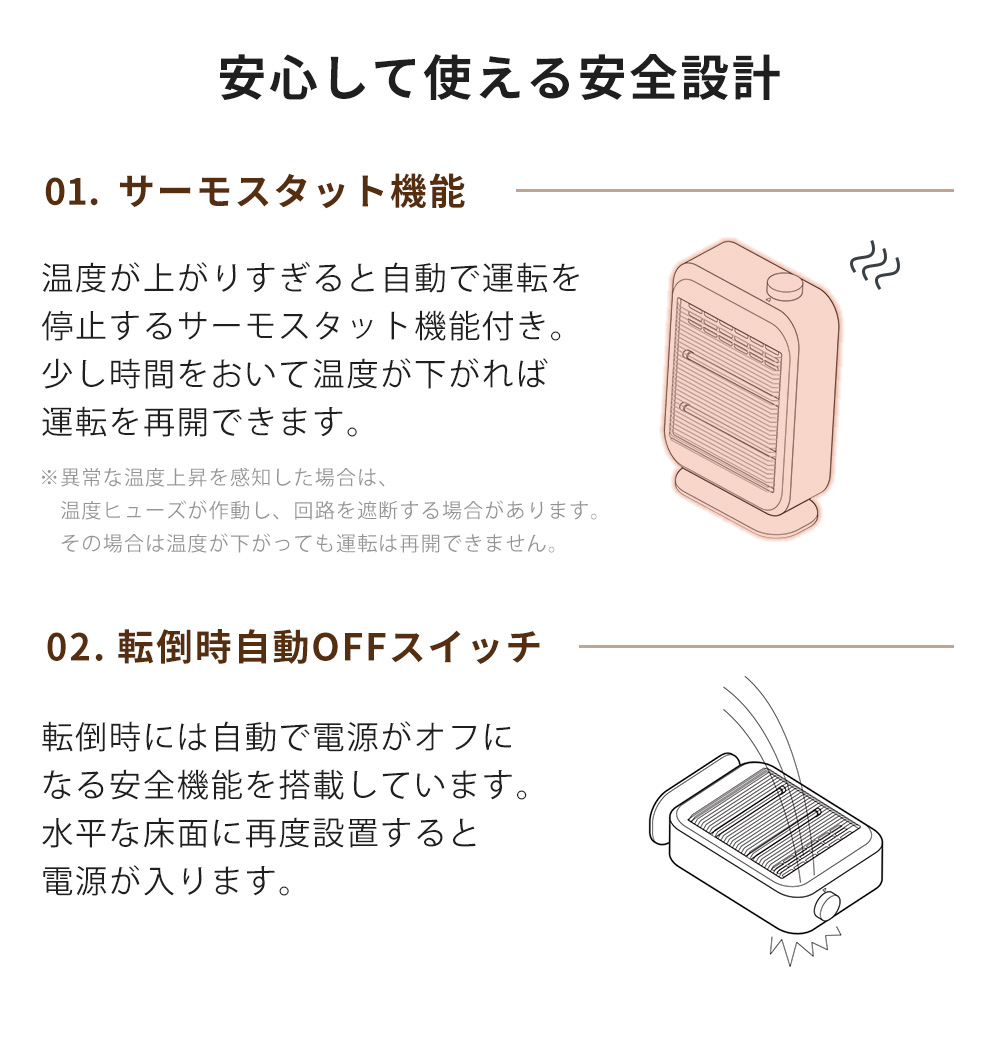 安心して使える安全設計

01. サーモスタット機能

温度が上がりすぎると自動で運転を停止するサーモスタット機能付き。少し時間をおいて温度が下がれば運転を再開できます。

※異常な温度上昇を感知した場合は、温度ヒューズが作動し、回路を遮断する場合があります。その場合は温度が下がっても運転は再開できません。

02. 転倒時自動OFFスイッチ

転倒時には自動で電源がオフになる安全機能を搭載しています。水平な床面に再度設置すると電源が入ります。