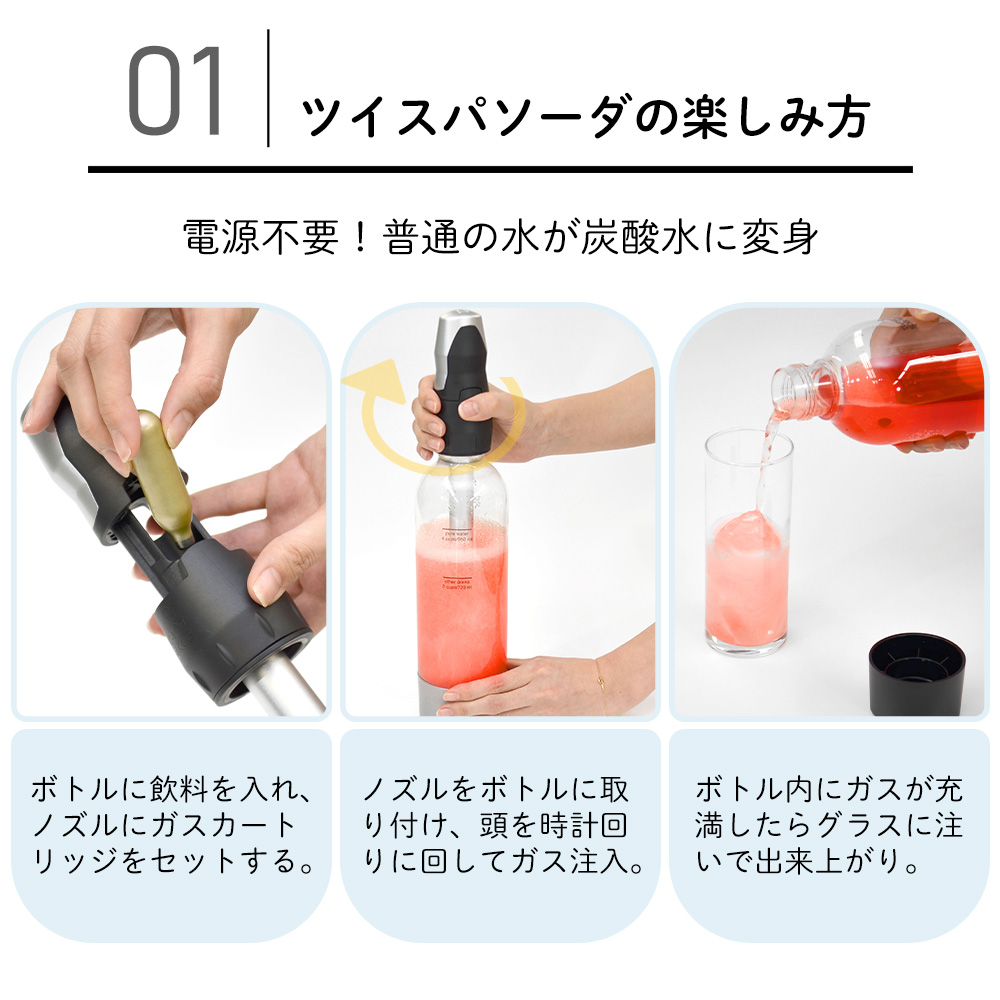 01

ツイスパソーダの楽しみ方

電源不要！普通の水が炭酸水に変身

ボトルに飲料を入れ、ノズルにガスカートリッジをセットする。

ノズルをボトルに取り付け、頭を時計回りに回してガス注入。

ボトル内にガスが充満したらグラスに注いで出来上がり。