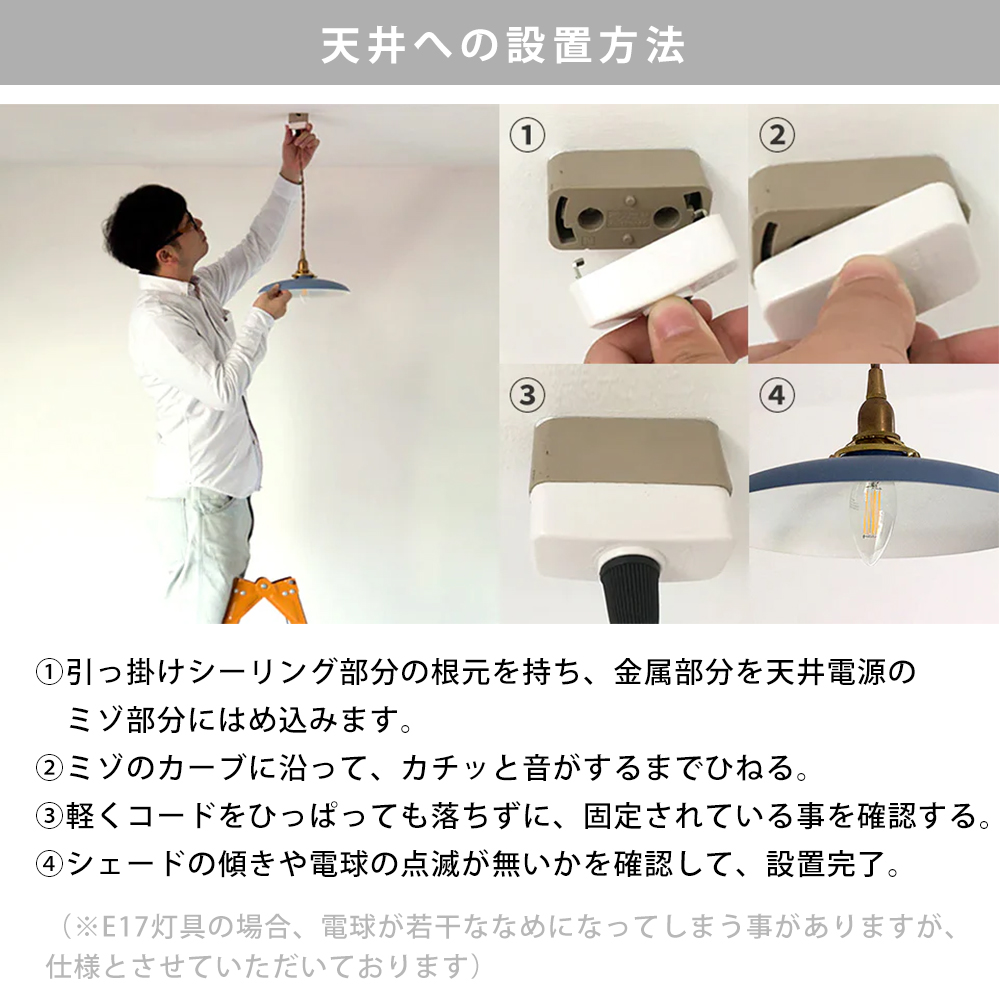 天井への設置方法

①

②

③

④

①引っ掛けシーリング部分の根元を持ち、金属部分を天井電源のミゾ部分にはめ込みます。
②ミゾのカーブに沿って、カチッと音がするまでひねる。
③軽くコードをひっぱっても落ちずに、固定されている事を確認する。
④シェードの傾きや電球の点滅が無いかを確認して、設置完了。

（※E17灯具の場合、電球が若干ななめになってしまう事がありますが、仕様とさせていただいております）