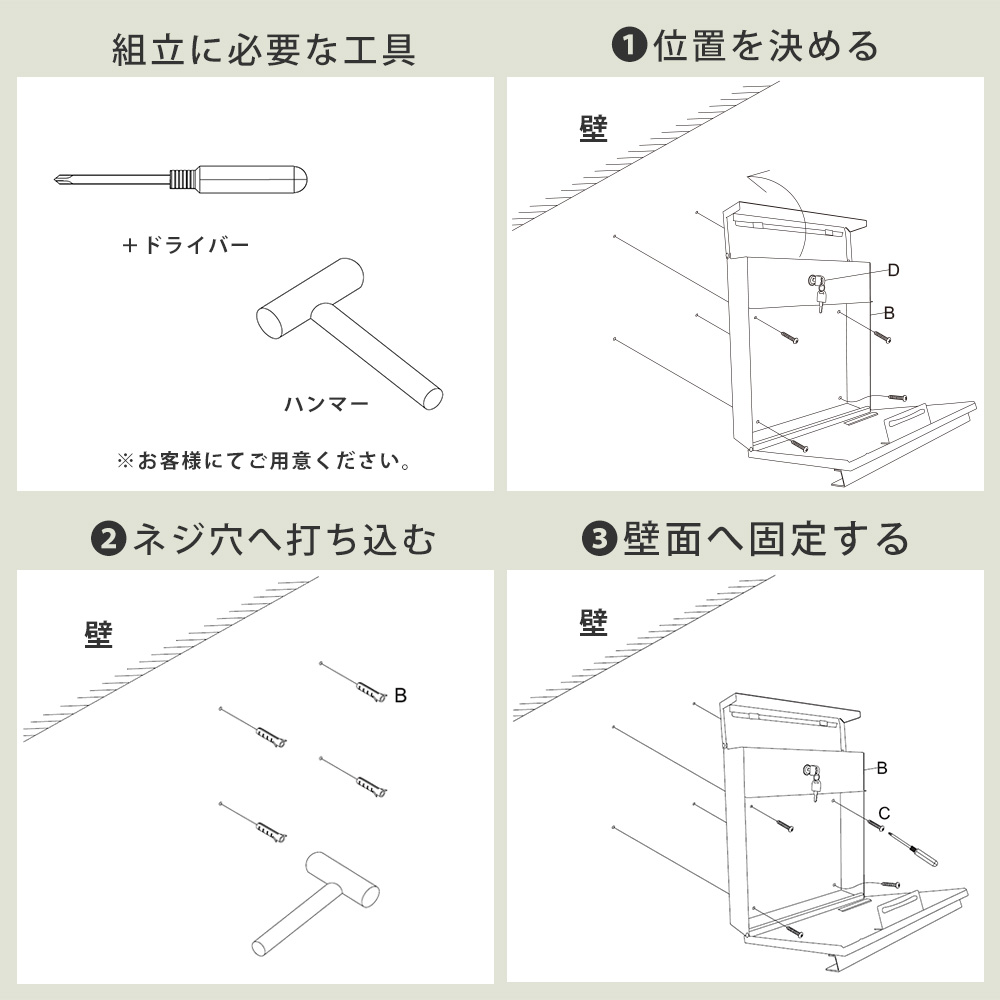 組立に必要な工具

＋ドライバー

ハンマー

※お客様にてご用意ください。

❶位置を決める

壁

D

B

❷ネジ穴へ打ち込む

壁

B

❸壁面へ固定する

壁

B

C