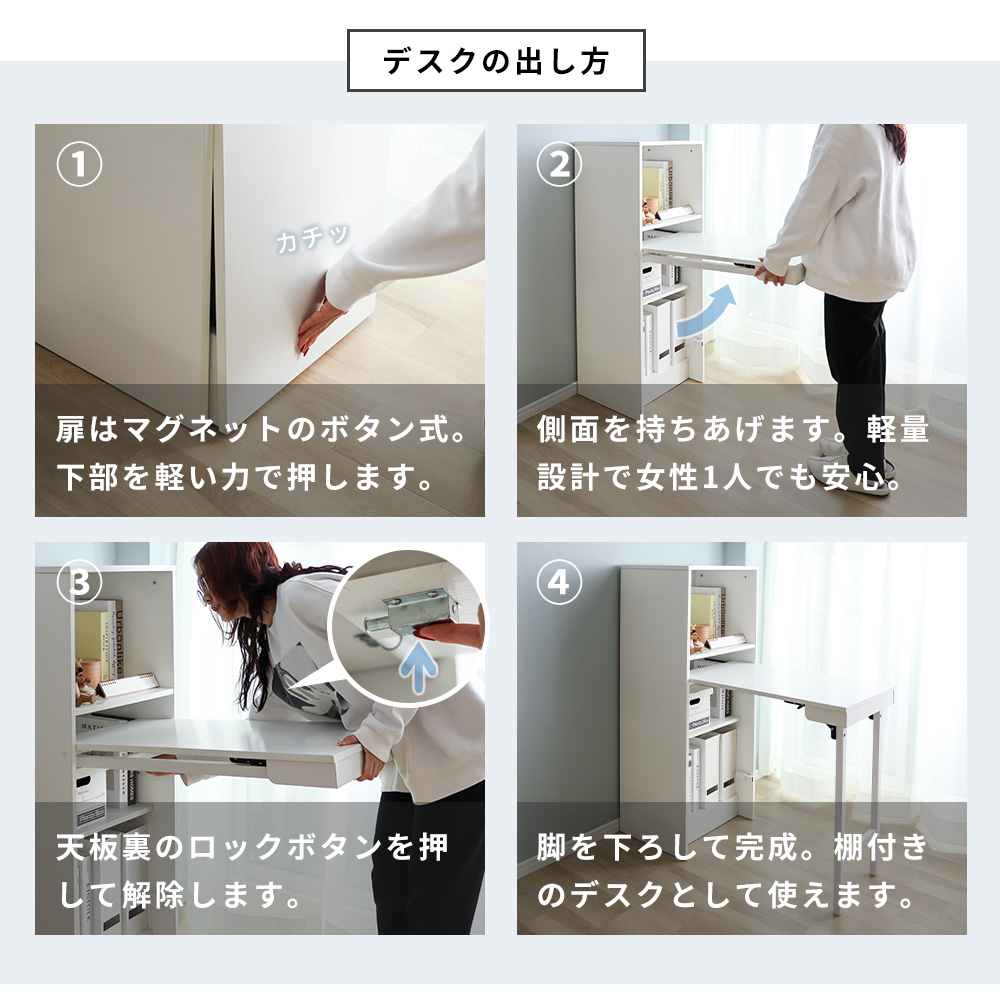 デスクの出し方

①

カチッ

扉はマグネットのボタン式。下部を軽い力で押します。

②

側面を持ちあげます。軽量設計で女性1人でも安心。

③

天板裏のロックボタンを押して解除します。

④

脚を下ろして完成。棚付きのデスクとして使えます。