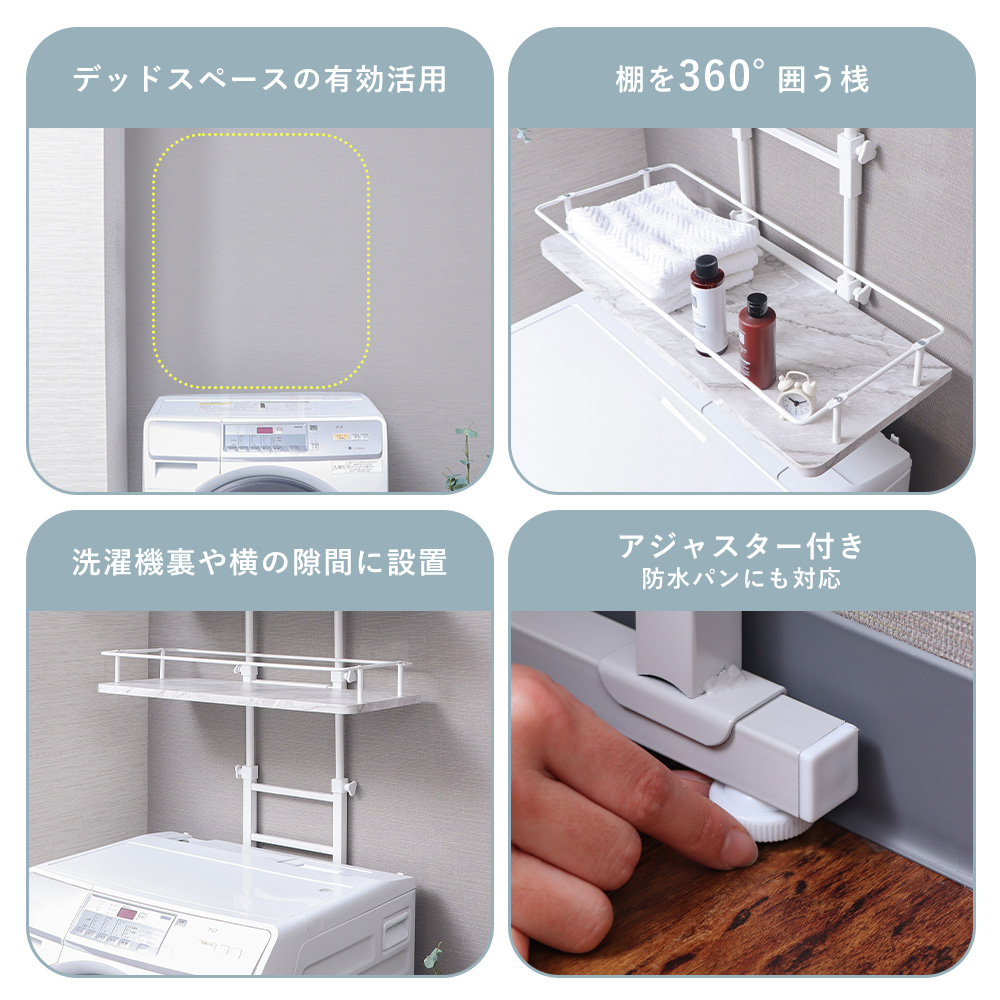 デッドスペースの有効活用

棚を360°囲う桟

洗濯機裏や横の隙間に設置

アジャスター付き
防水パンにも対応