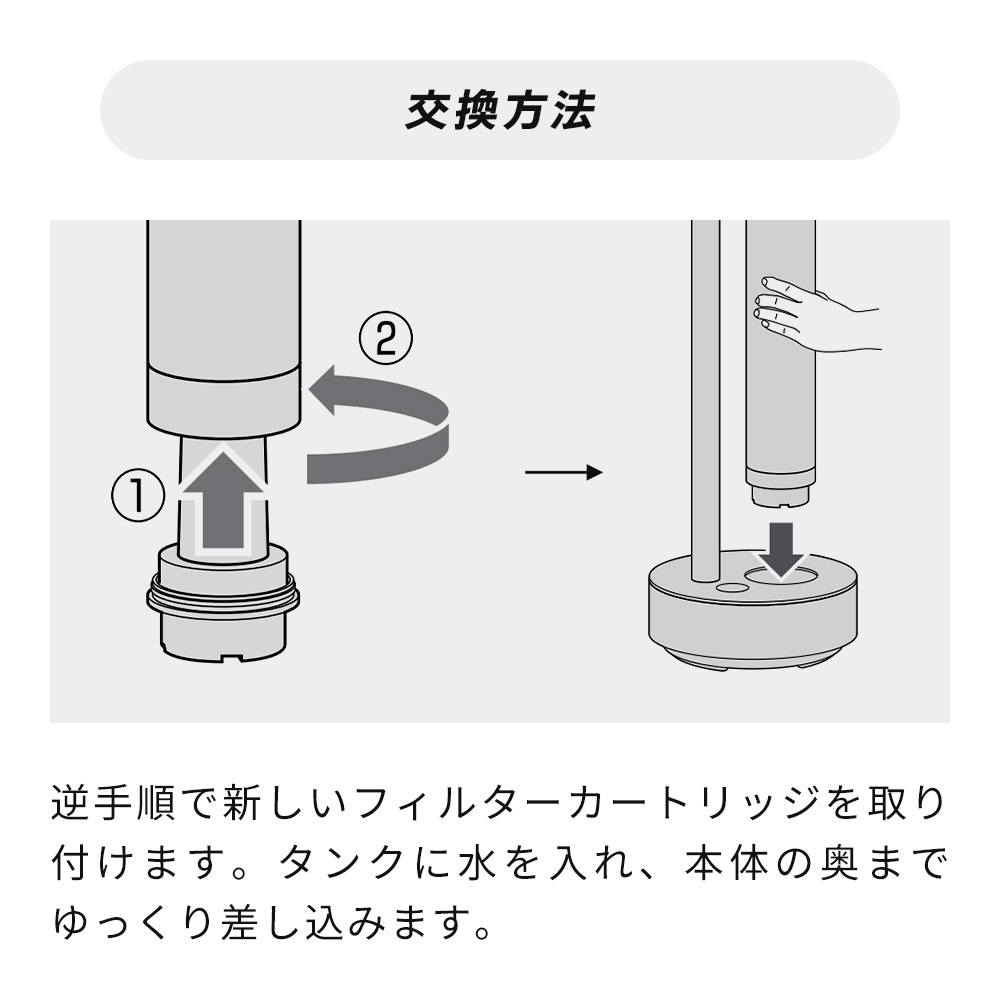 交換方法

②

①

逆手順で新しいフィルターカートリッジを取り付けます。タンクに水を入れ、本体の奥までゆっくり差し込みます。