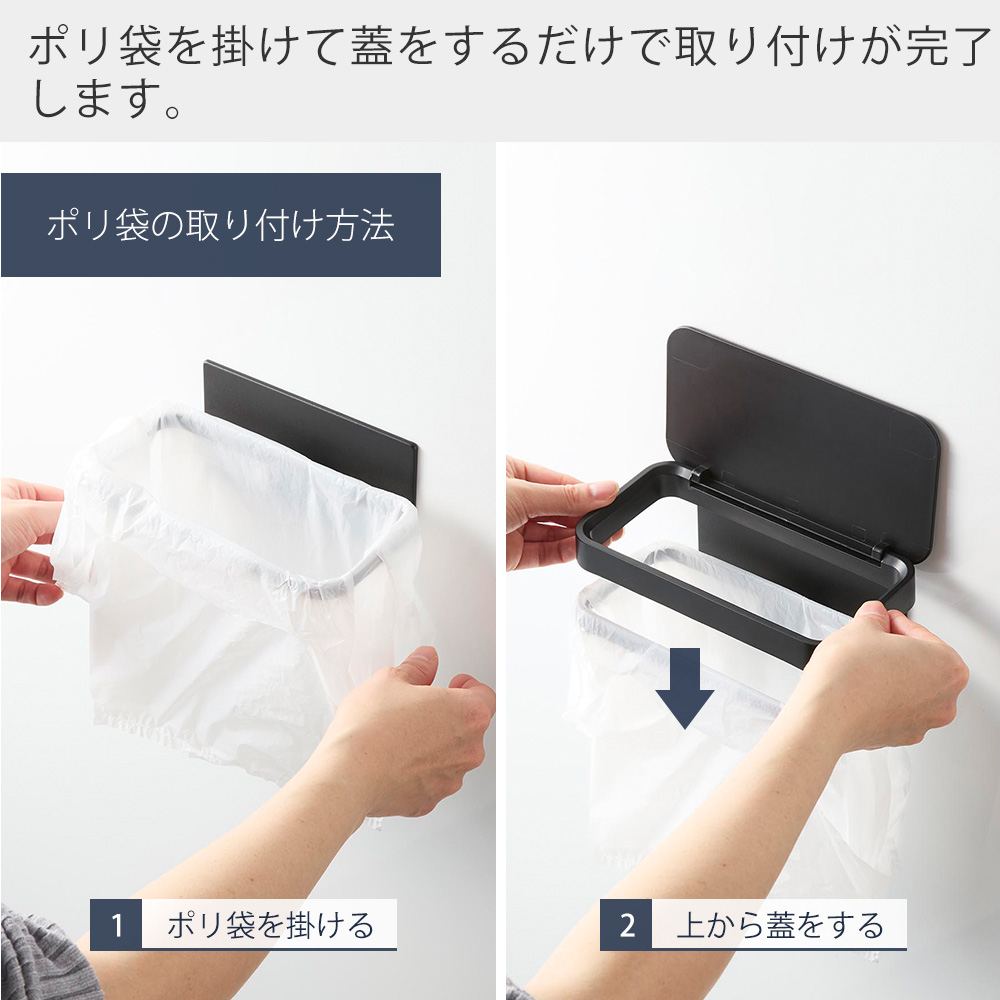 ポリ袋を掛けて蓋をするだけで取り付けが完了します。

ポリ袋の取り付け方法

1 ポリ袋を掛ける

2 上から蓋をする