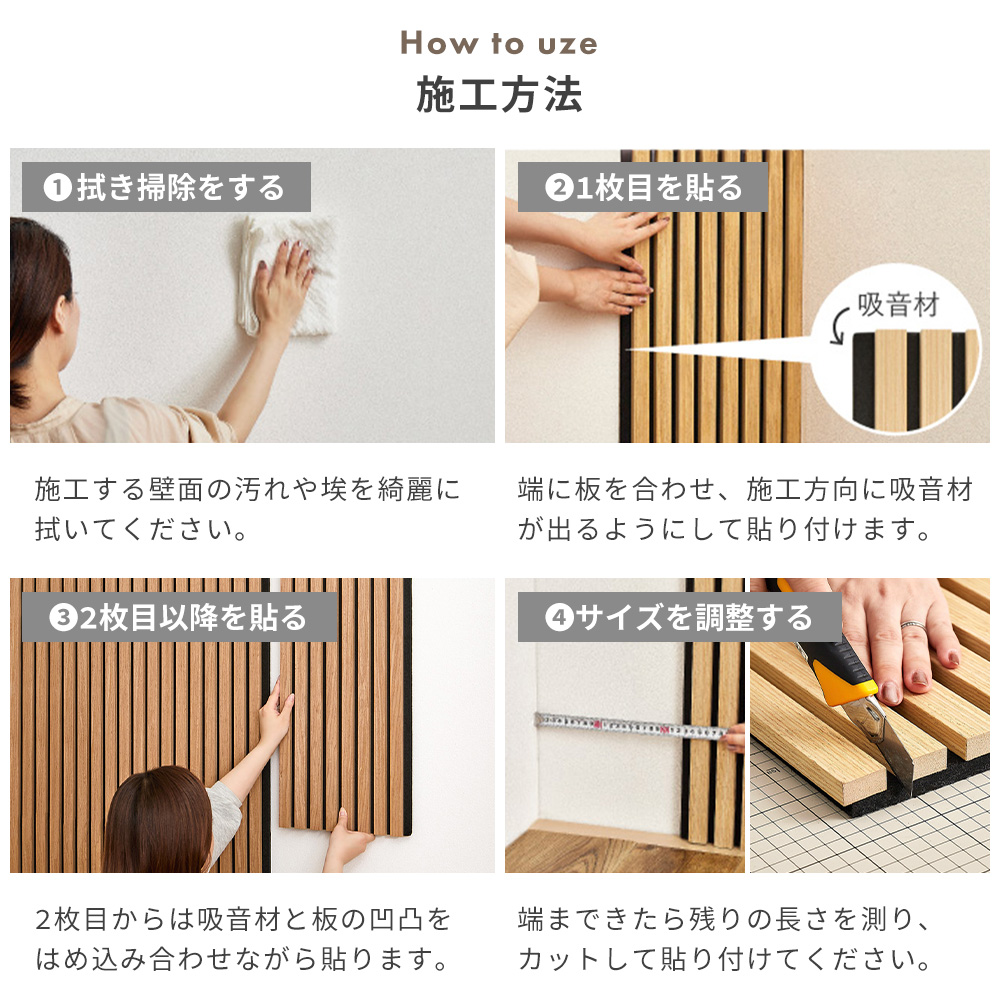 How to uze
施工方法

❶拭き掃除をする

施工する壁面の汚れや埃を綺麗に拭いてください。

❷1枚目を貼る

吸音材

端に板を合わせ、施工方向に吸音材が出るようにして貼り付けます。

❸2枚目以降を貼る

2枚目からは吸音材と板の凹凸をはめ込み合わせながら貼ります。

❹サイズを調整する

端まできたら残りの長さを測り、カットして貼り付けてください。