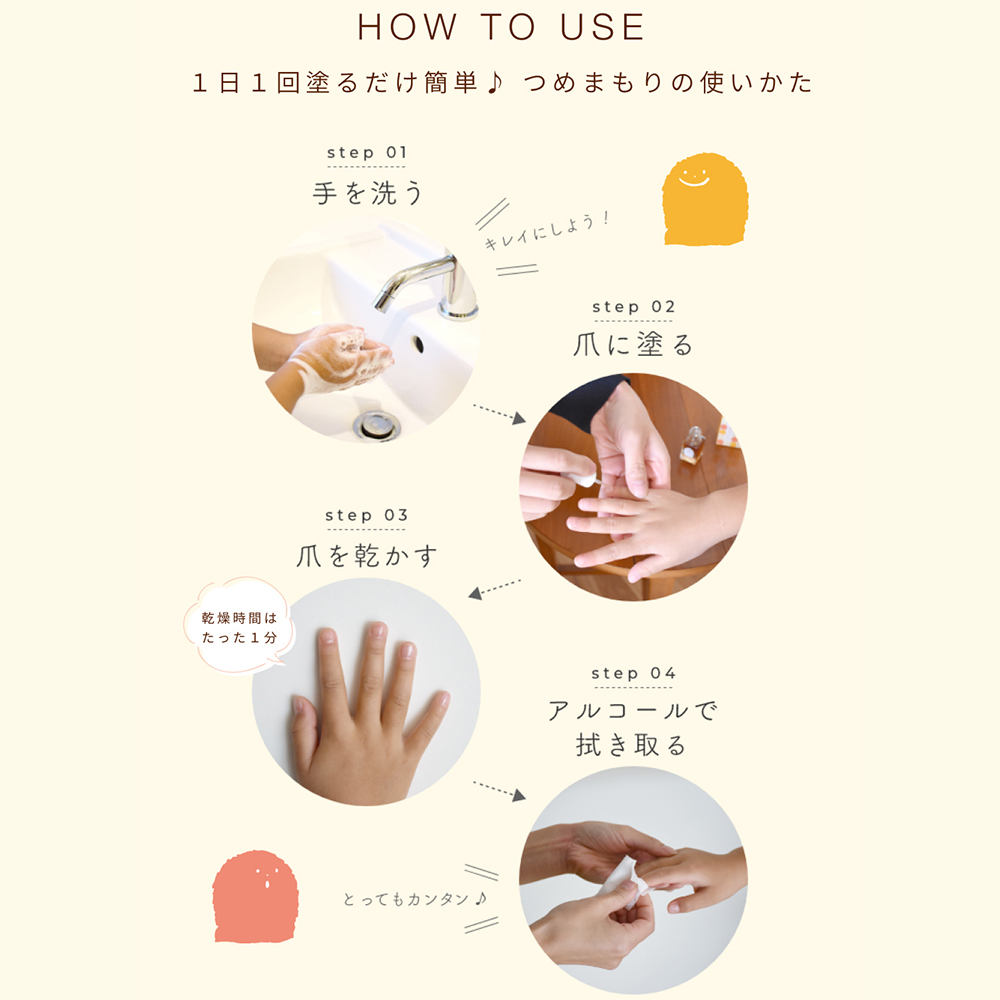 HOW TO USE

1日1回塗るだけ簡単♪ つめまもりの使いかた

step 01
手を洗う

キレイにしよう！

step 02
爪に塗る

step 03
爪を乾かす

乾燥時間は たった1分

step 04
アルコールで 拭き取る

とってもカンタン♪