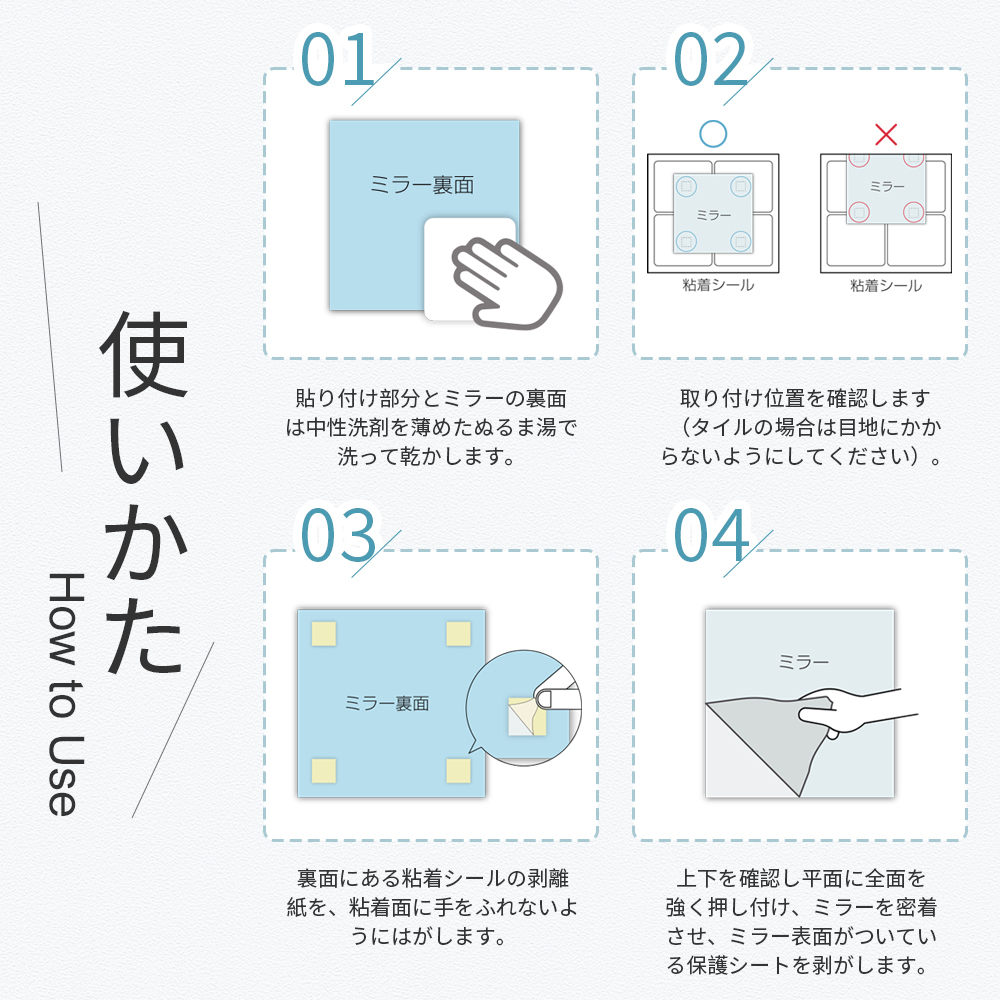 使いかた
How to Use

01

ミラー裏面

貼り付け部分とミラーの裏面は中性洗剤を薄めたぬるま湯で洗って乾かします。

02

○

ミラー

粘着シール

×

ミラー

粘着シール

取り付け位置を確認します（タイルの場合は目地にかからないようにしてください）。

03

ミラー裏面

裏面にある粘着シールの剥離紙を、粘着面に手をふれないようにはがします。

04

ミラー

上下を確認し平面に全面を強く押し付け、ミラーを密着させ、ミラー表面がついている保護シートを剥がします。