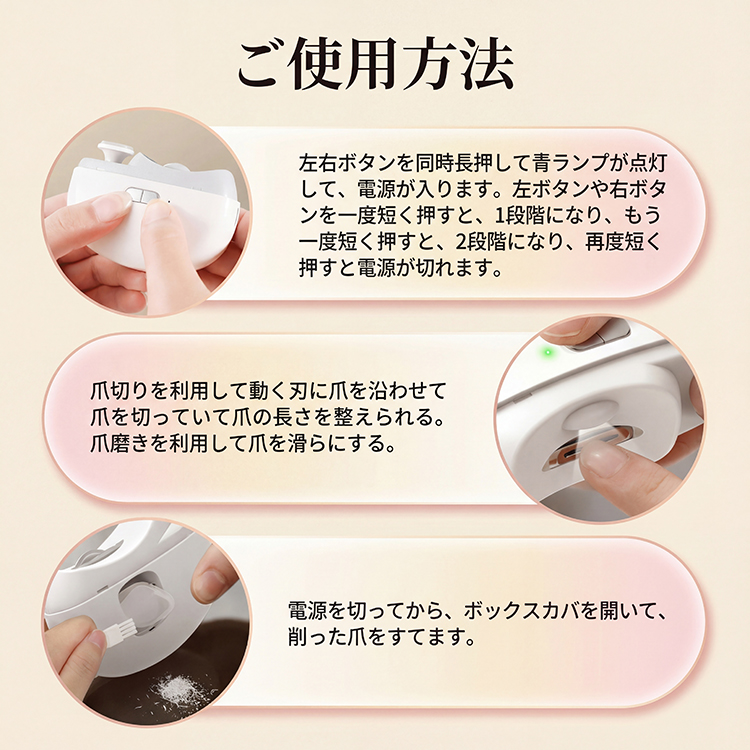 ご使用方法

左右ボタンを同時長押して青ランプが点灯して、電源が入ります。左ボタンや右ボタンを一度短く押すと、1段階になり、もう一度短く押すと、2段階になり、再度短く押すと電源が切れます。

爪切りを利用して動く刃に爪を沿わせて爪を切っていて爪の長さを整えられる。爪磨きを利用して爪を滑らにする。

電源を切ってから、ボックスカバを開いて、削った爪をすてます。