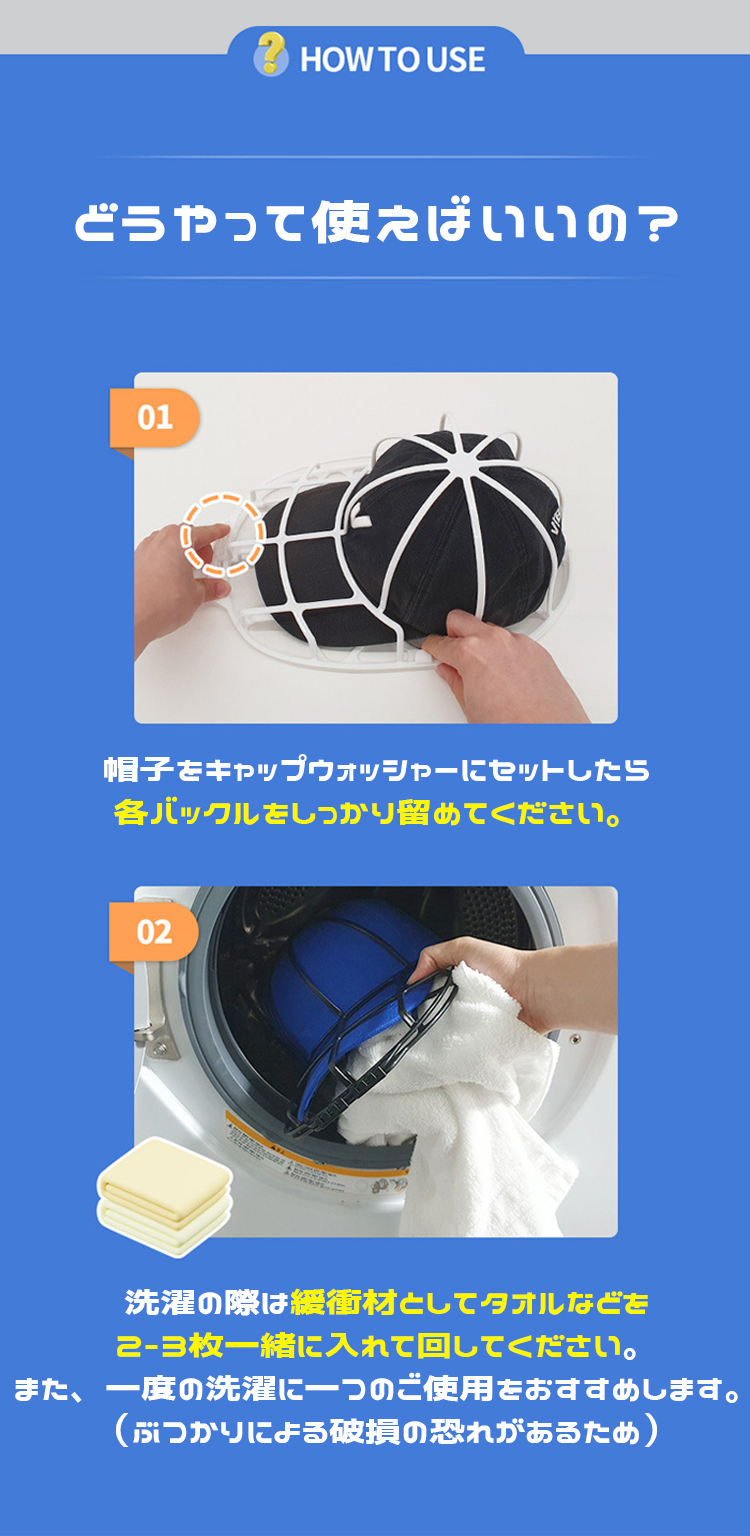 ?
HOW TO USE

どうやって使えばいいの？

01

帽子をキャップウォッシャーにセットしたら
各バックルをしっかり留めてください。

02

洗濯の際は緩衝材としてタオルなどを
2-3枚一緒に入れて回してください。
また、一度の洗濯に一つのご使用をおすすめします。
（ぶつかりによる破損の恐れがあるため）