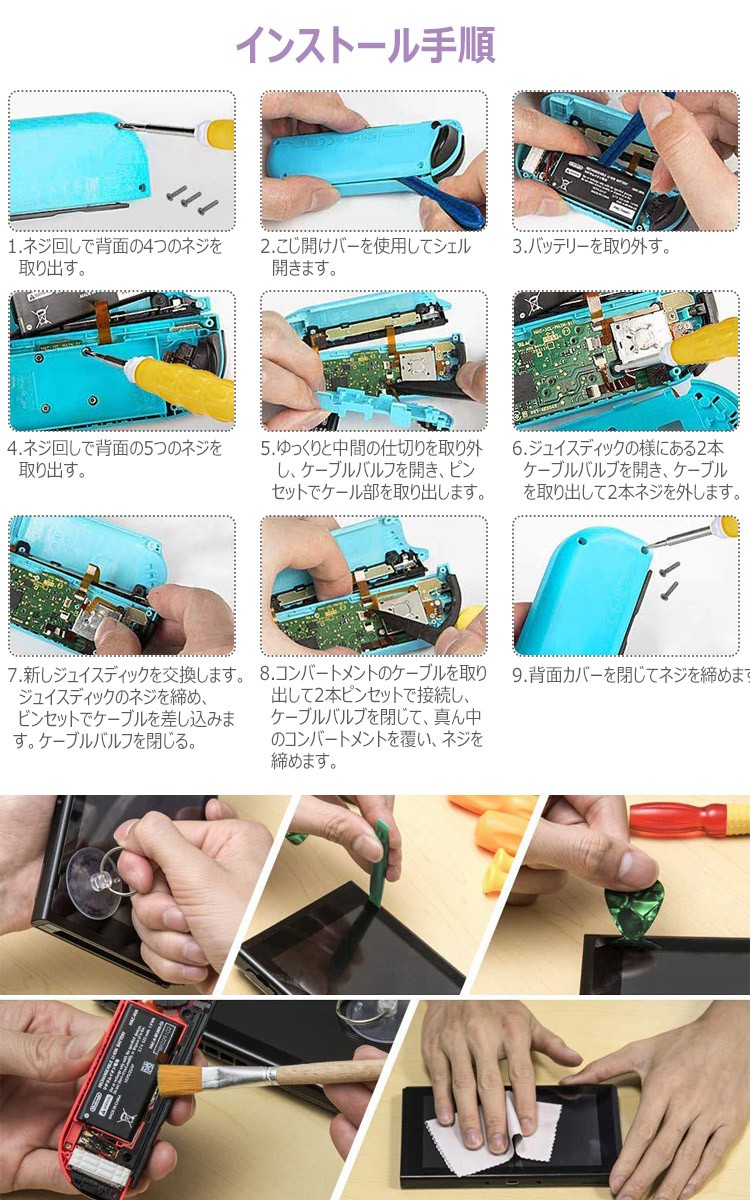 インストール手順

1.ネジ回しで背面の4つのネジを取り出す。

2.こじ開けバーを使用してシェル開きます。

3.バッテリーを取り外す。

4.ネジ回しで背面の5つのネジを取り出す。

5.ゆっくりと中間の仕切りを取り外し、ケーブルバルフを開き、ピンセットでケール部を取り出します。

6.ジュイスディックの様にある2本ケーブルバルブを開き、ケーブルを取り出して2本ネジを外します。

7.新しジュイスディックを交換します。ジュイスディックのネジを締め、ピンセットでケーブルを差し込みます。ケーブルバルフを閉じる。

8.コンバートメントのケーブルを取り出して2本ピンセットで接続し、ケーブルバルブを閉じて、真ん中のコンバートメントを覆い、ネジを締めます。

9.背面カバーを閉じてネジを締めます