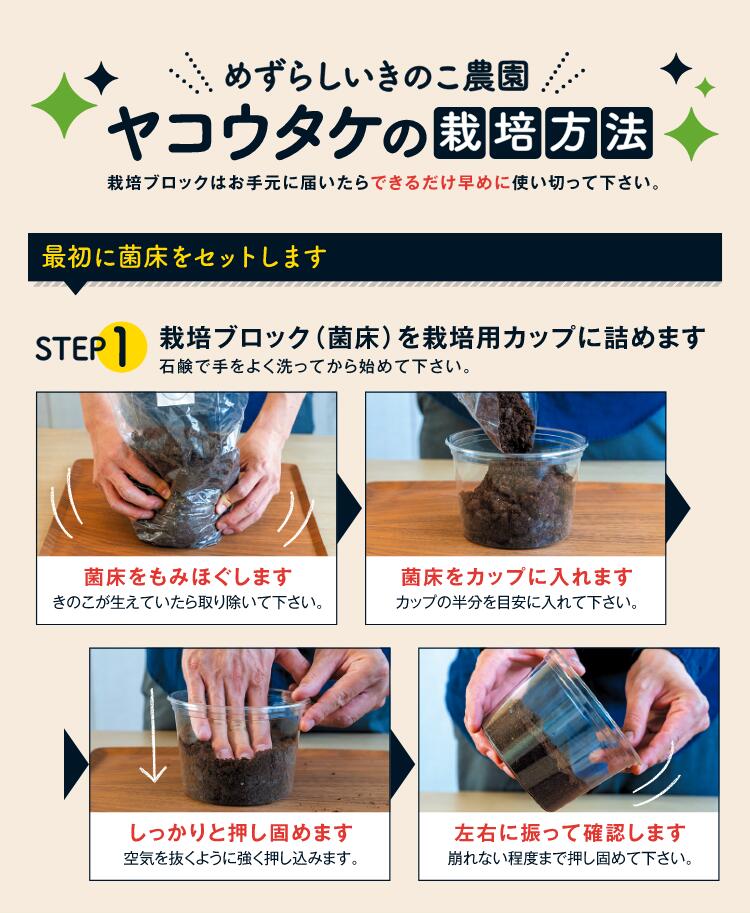 めずらしいきのこ農園

ヤコウタケの栽培方法

栽培ブロックはお手元に届いたらできるだけ早めに使い切って下さい。

最初に菌床をセットします

STEP 1 栽培ブロック（菌床）を栽培用カップに詰めます

石鹸で手をよく洗ってから始めて下さい。

菌床をもみほぐします

きのこが生えていたら取り除いて下さい。

菌床をカップに入れます

カップの半分を目安に入れて下さい。

しっかりと押し固めます

空気を抜くように強く押し込みます。

左右に振って確認します

崩れない程度まで押し固めて下さい。