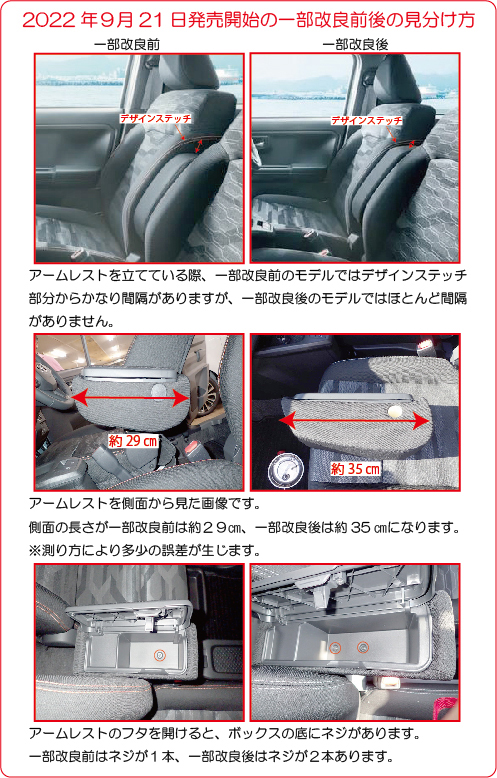 2022 年 9 月 21 日発売開始の一部改良前後の見分け方

一部改良前

一部改良後

デザインステッチ

デザインステッチ

アームレストを立てている際、一部改良前のモデルではデザインステッチ部分からかなり間隔がありますが、一部改良後のモデルではほとんど間隔がありません。

約 29 ㎝

約 35 ㎝

アームレストを側面から見た画像です。
側面の長さが一部改良前は約２９㎝、一部改良後は約 35 ㎝になります。
※測り方により多少の誤差が生じます。

アームレストのフタを開けると、ボックスの底にネジがあります。
一部改良前はネジが１本、一部改良後はネジが２本あります。