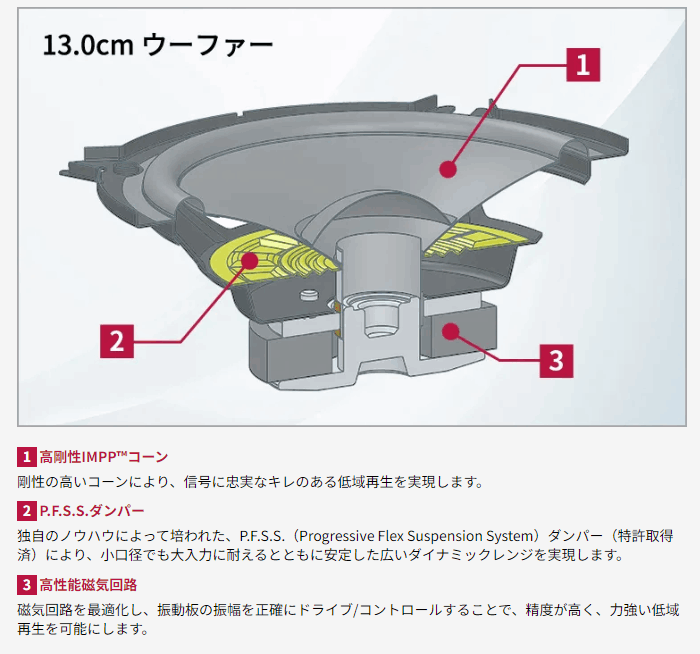 13.0cm ウーファー

1

2

3

1 高剛性IMPP™コーン

剛性の高いコーンにより、信号に忠実なキレのある低域再生を実現します。

2 P.F.S.S.ダンパー

独自のノウハウによって培われた、P.F.S.S.（Progressive Flex Suspension System）ダンパー（特許取得済）により、小口径でも大入力に耐えるとともに安定した広いダイナミックレンジを実現します。

3 高性能磁気回路

磁気回路を最適化し、振動板の振幅を正確にドライブ/コントロールすることで、精度が高く、力強い低域再生を可能にします。