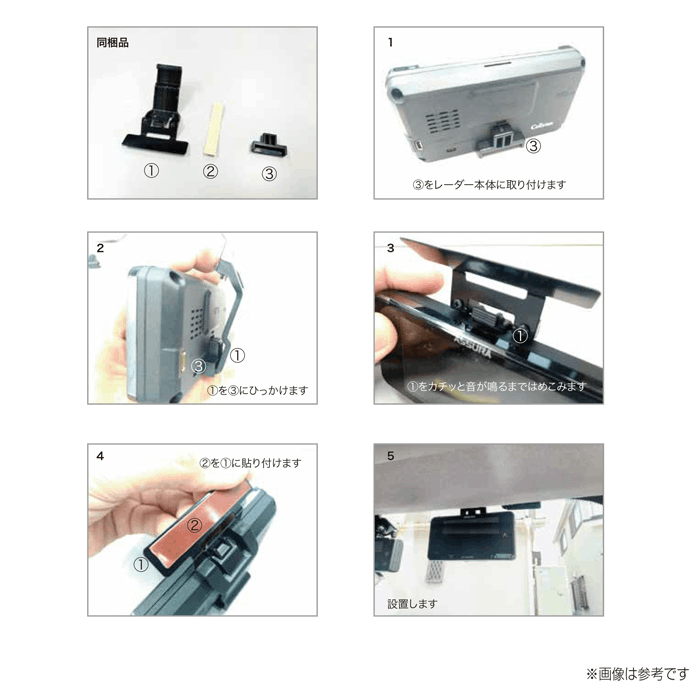 同梱品

①

②

③

1

Cellstar

③

③をレーダー本体に取り付けます

2

①

③

①を③にひっかけます

3

ASSURA

①

①をカチッと音が鳴るまではめこみます

4

②を①に貼り付けます

②

①

5

設置します

※画像は参考です