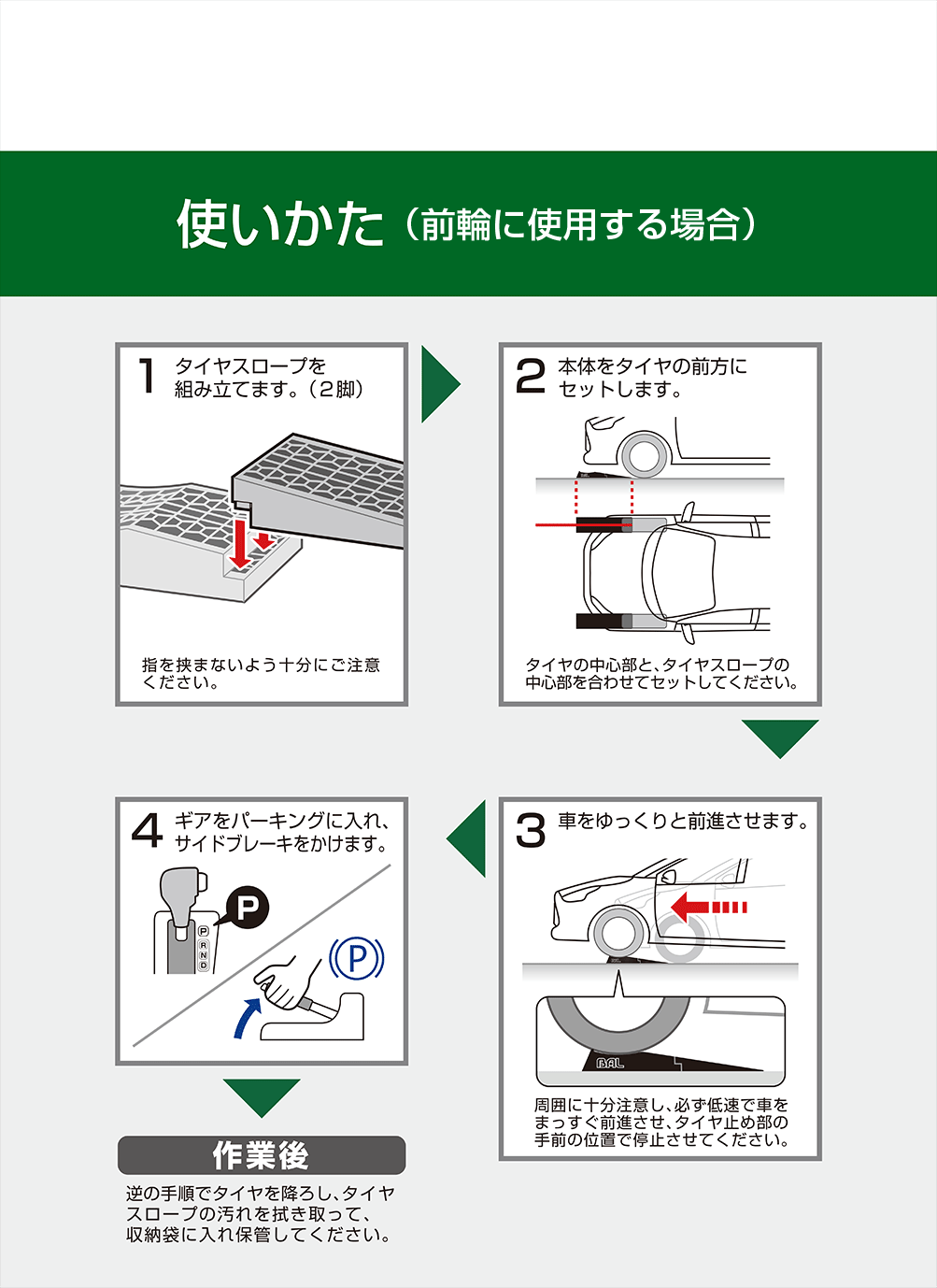 使いかた（前輪に使用する場合）

1 タイヤスロープを組み立てます。（2脚）

指を挟まないよう十分にご注意ください。

2 本体をタイヤの前方にセットします。

タイヤの中心部と、タイヤスロープの中心部を合わせてセットしてください。

3 車をゆっくりと前進させます。

BAL

周囲に十分注意し、必ず低速で車をまっすぐ前進させ、タイヤ止め部の手前の位置で停止させてください。

4 ギアをパーキングに入れ、サイドブレーキをかけます。

P
P
R
N
D
(P)

作業後

逆の手順でタイヤを降ろし、タイヤスロープの汚れを拭き取って、収納袋に入れ保管してください。