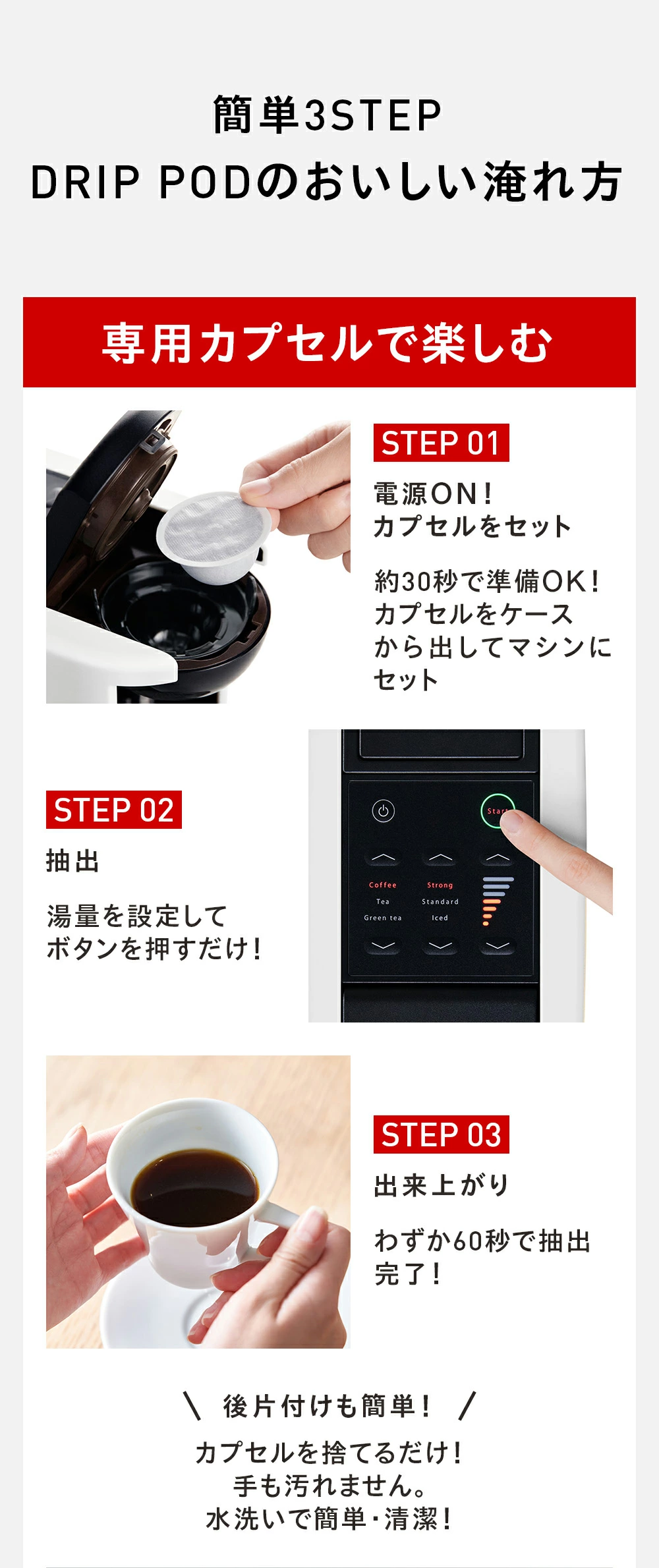 簡単3STEP
DRIP PODのおいしい淹れ方

専用カプセルで楽しむ

STEP 01
電源ON！
カプセルをセット

約30秒で準備OK！
カプセルをケースから出してマシンにセット

STEP 02
抽出

湯量を設定して
ボタンを押すだけ！

Start
Coffee
Tea
Green tea
Strong
Standard
Iced

STEP 03
出来上がり

わずか60秒で抽出完了！

＼ 後片付けも簡単！ ／
カプセルを捨てるだけ！
手も汚れません。
水洗いで簡単・清潔！