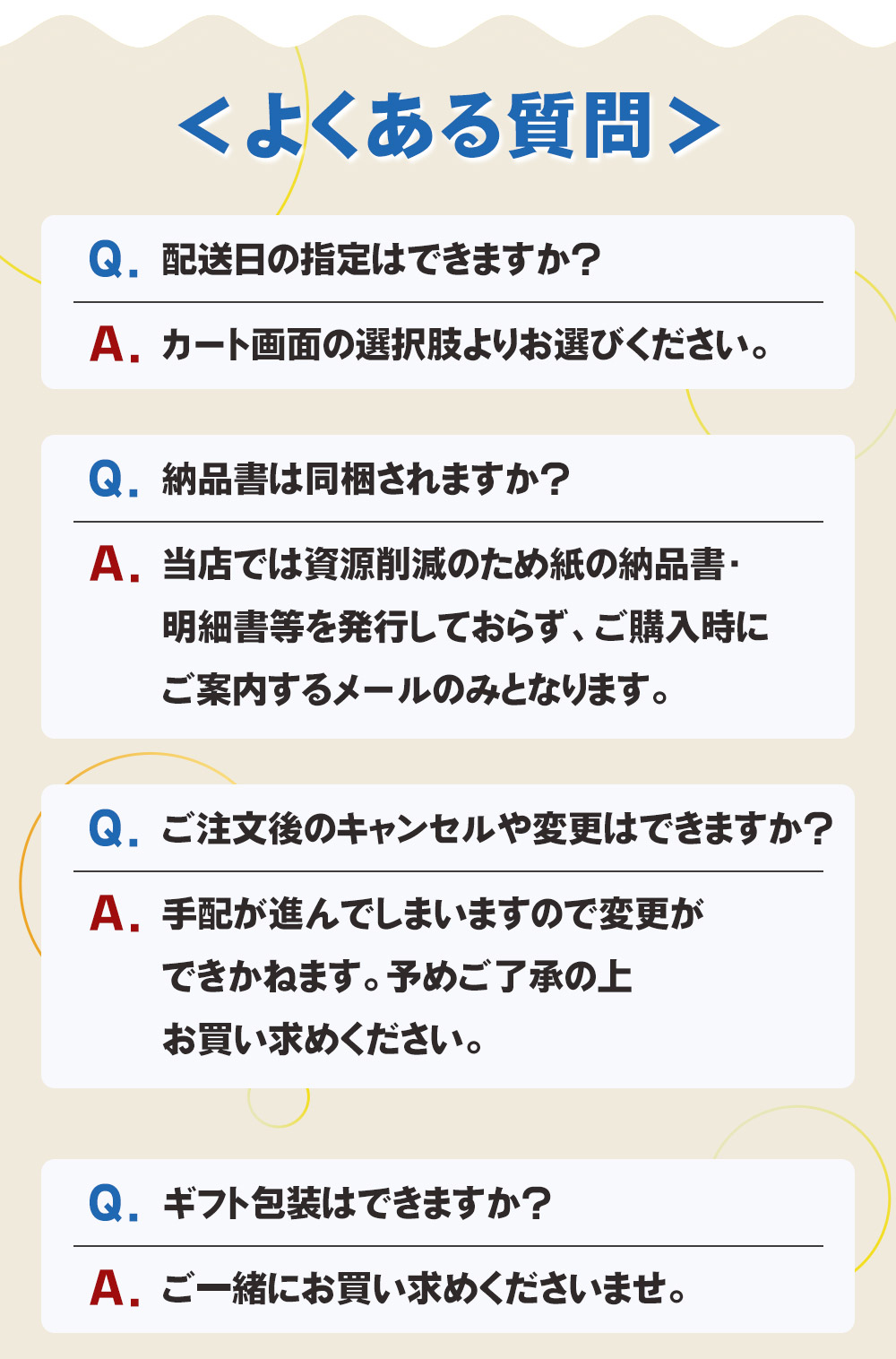 ＜よくある質問＞

Q. 配送日の指定はできますか？

A. カート画面の選択肢よりお選びください。

Q. 納品書は同梱されますか？

A. 当店では資源削減のため紙の納品書･明細書等を発行しておらず、ご購入時にご案内するメールのみとなります。

Q. ご注文後のキャンセルや変更はできますか？

A. 手配が進んでしまいますので変更ができかねます。予めご了承の上お買い求めください。

Q. ギフト包装はできますか？

A. ご一緒にお買い求めくださいませ。