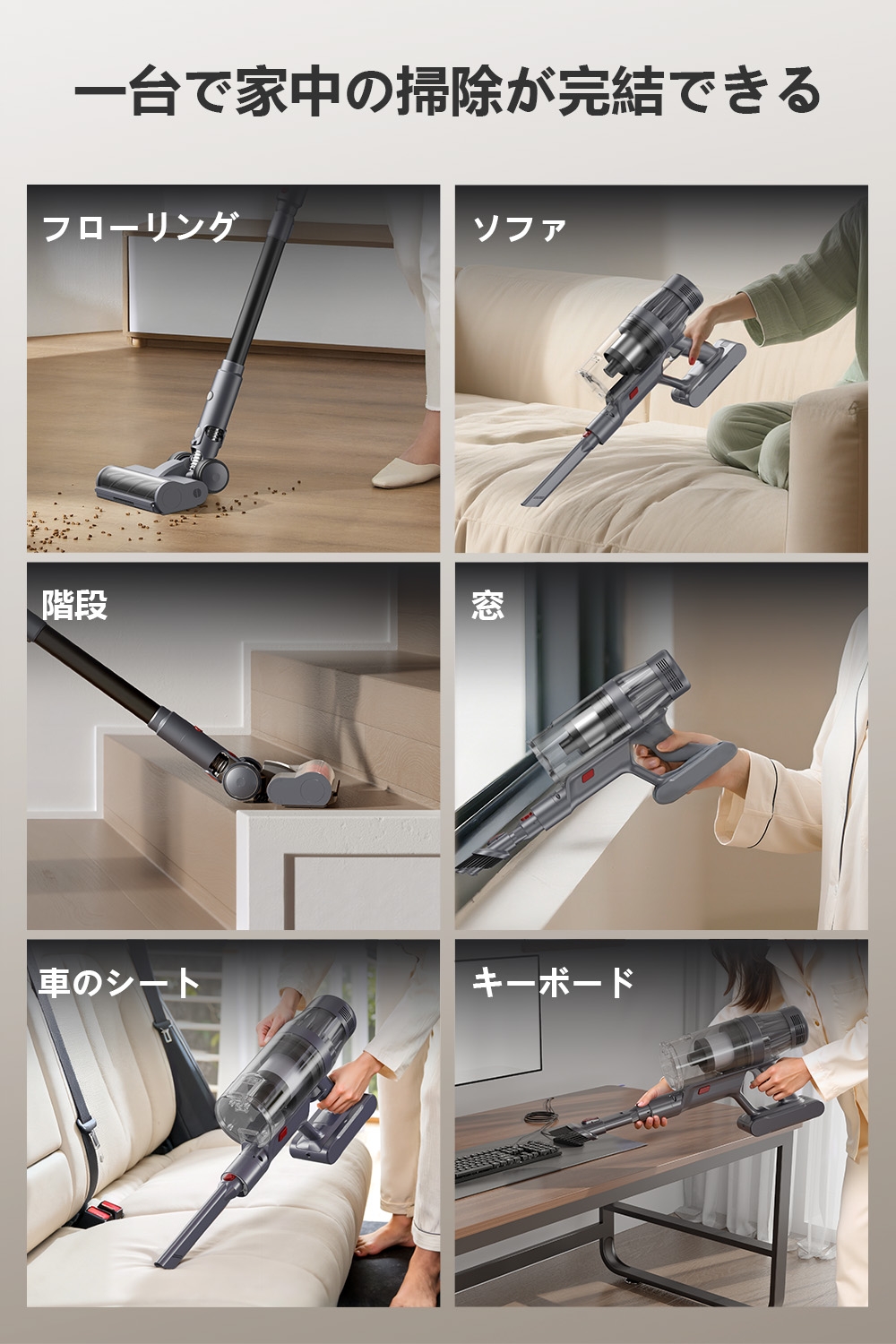 一台で家中の掃除が完結できる

フローリング

ソファ

階段

窓

車のシート

キーボード