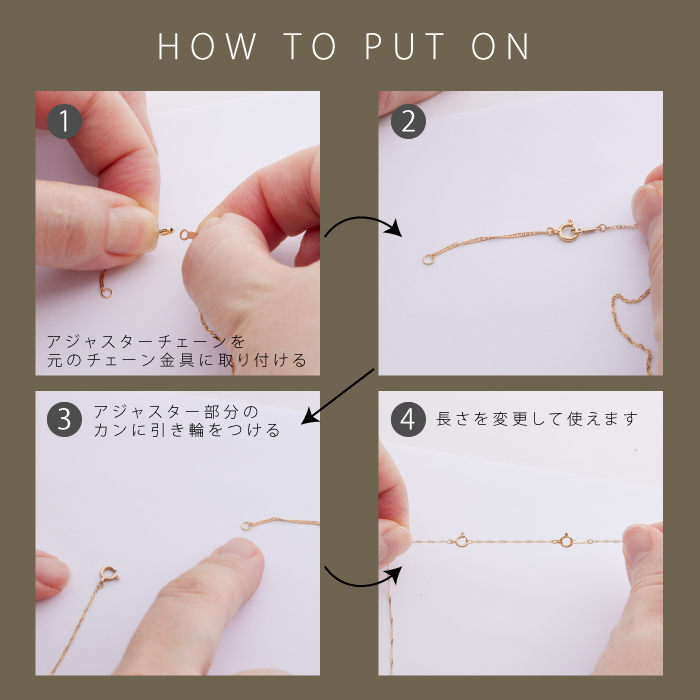 HOW TO PUT ON

1

アジャスターチェーンを
元のチェーン金具に取り付ける

2

3 アジャスター部分の
カンに引き輪をつける

4 長さを変更して使えます