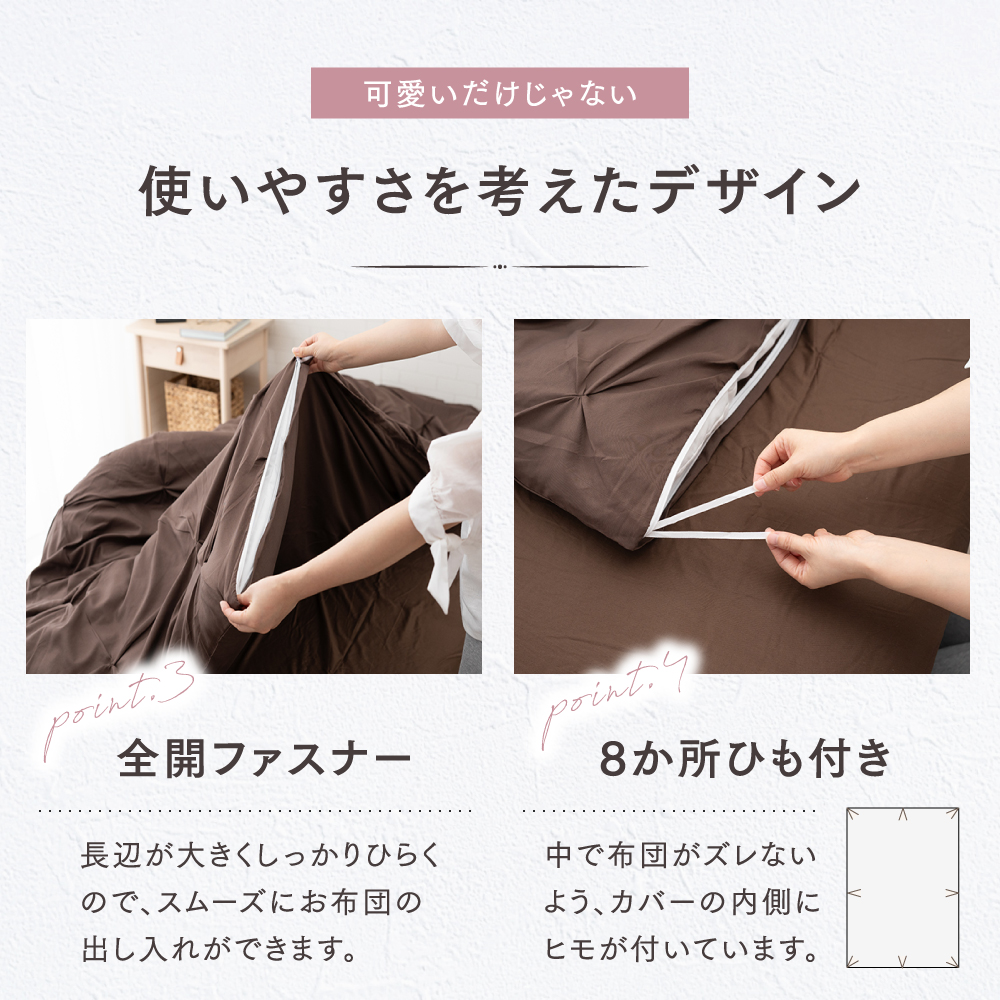 可愛いだけじゃない

使いやすさを考えたデザイン

point.3

全開ファスナー

長辺が大きくしっかりひらくので、スムーズにお布団の出し入れができます。

point.4

8か所ひも付き

中で布団がズレないよう、カバーの内側にヒモが付いています。